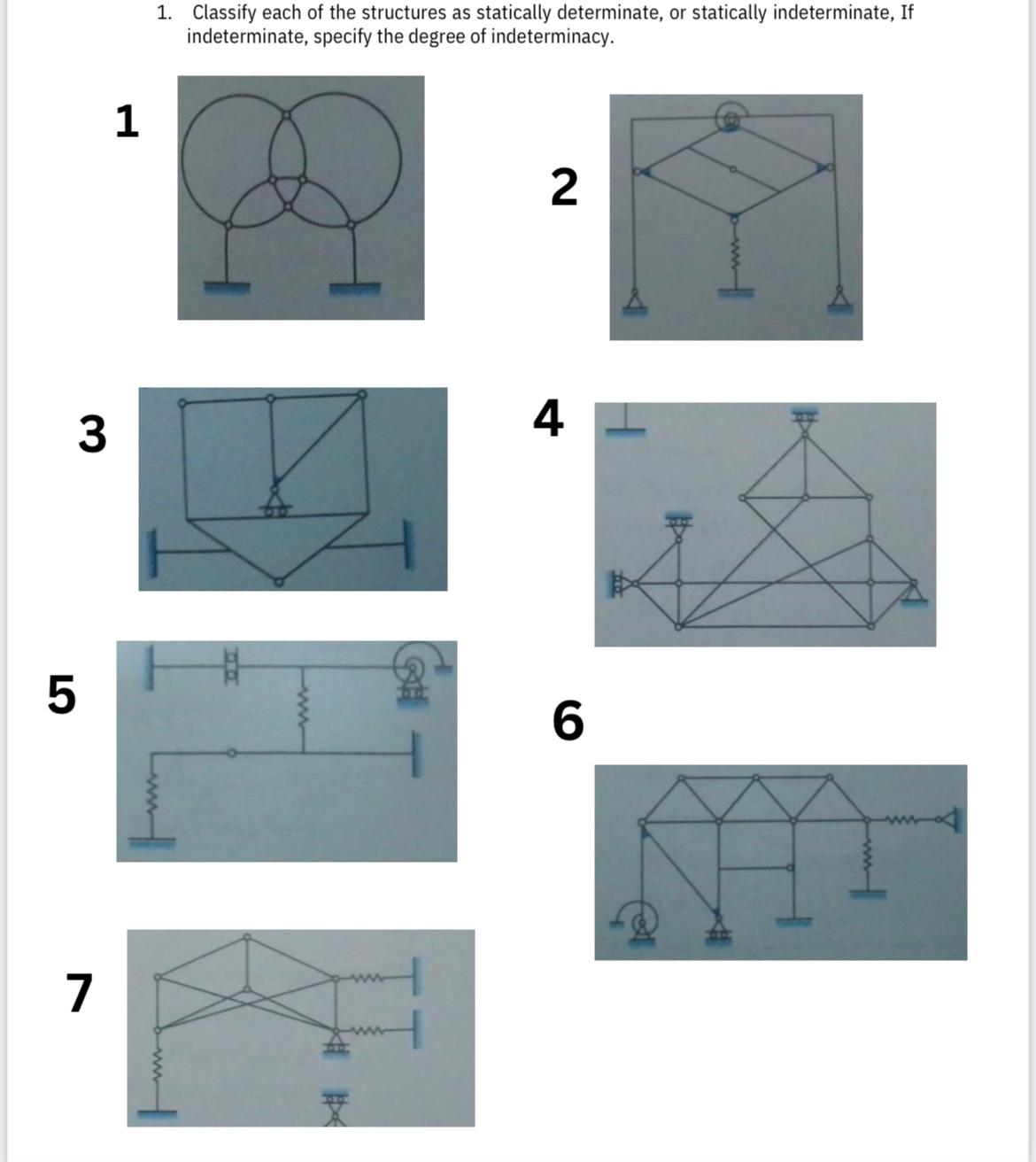 1. Classify each of the structures as statically determinate, or statically indeterminate, If indeterminate, specify the degree of indeterminacy.

1

2

3

4

5

6

7