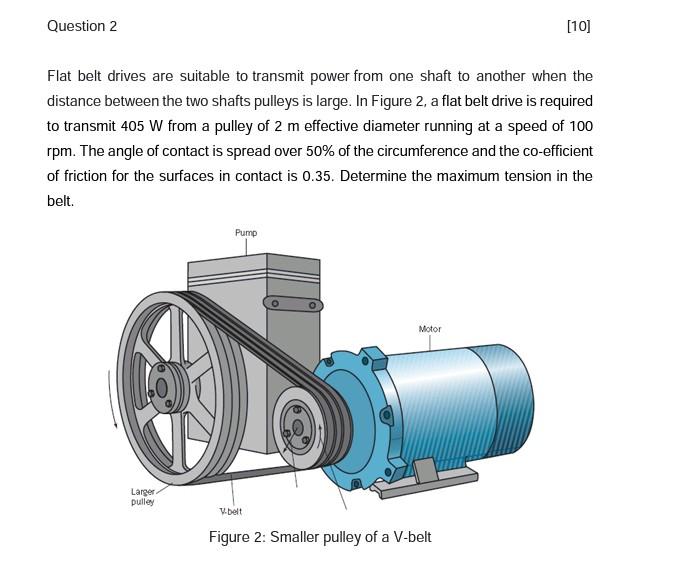 Question 2

[10]

Flat belt drives are suitable to transmit power from one shaft to another when the distance between the two shafts pulleys is large. In Figure 2, a flat belt drive is required to transmit 405 W from a pulley of 2 m effective diameter running at a speed of 100 rpm. The angle of contact is spread over 50% of the circumference and the co-efficient of friction for the surfaces in contact is 0.35. Determine the maximum tension in the belt.

Pump

Motor

Larger pulley

V-belt

Figure 2: Smaller pulley of a V-belt