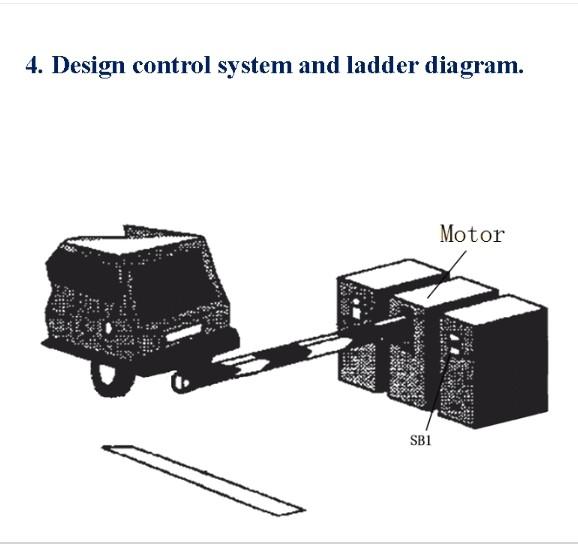 4. Design control system and ladder diagram.

Motor

SB1