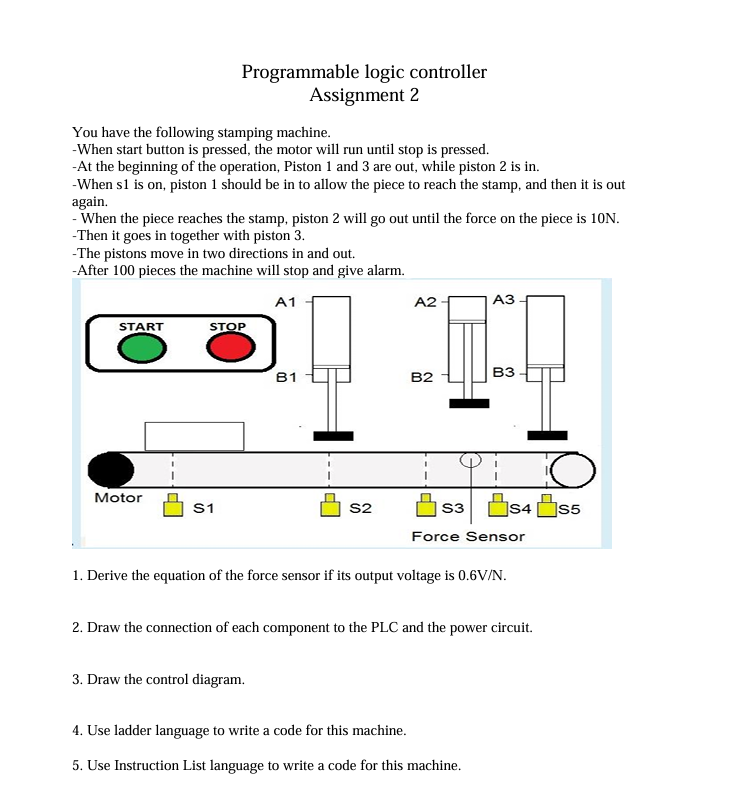 Programmable logic controller
Assignment 2

You have the following stamping machine.
-When start button is pressed, the motor will run until stop is pressed.
-At the beginning of the operation, Piston 1 and 3 are out, while piston 2 is in.
-When s1 is on, piston 1 should be in to allow the piece to reach the stamp, and then it is out again.
- When the piece reaches the stamp, piston 2 will go out until the force on the piece is 10N.
-Then it goes in together with piston 3.
-The pistons move in two directions in and out.
-After 100 pieces the machine will stop and give alarm.

START
STOP
A1
B1
A2
B2
A3
B3
Motor
S1
S2
S3
S4
S5
Force Sensor

1. Derive the equation of the force sensor if its output voltage is 0.6V/N.

2. Draw the connection of each component to the PLC and the power circuit.

3. Draw the control diagram.

4. Use ladder language to write a code for this machine.

5. Use Instruction List language to write a code for this machine.