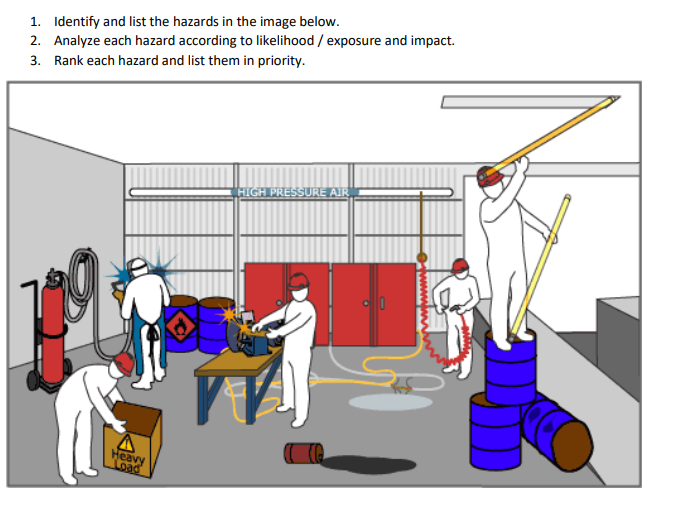 1. Identify and list the hazards in the image below.
2. Analyze each hazard according to likelihood / exposure and impact.
3. Rank each hazard and list them in priority.

HIGH PRESSURE AIR

Heavy Load