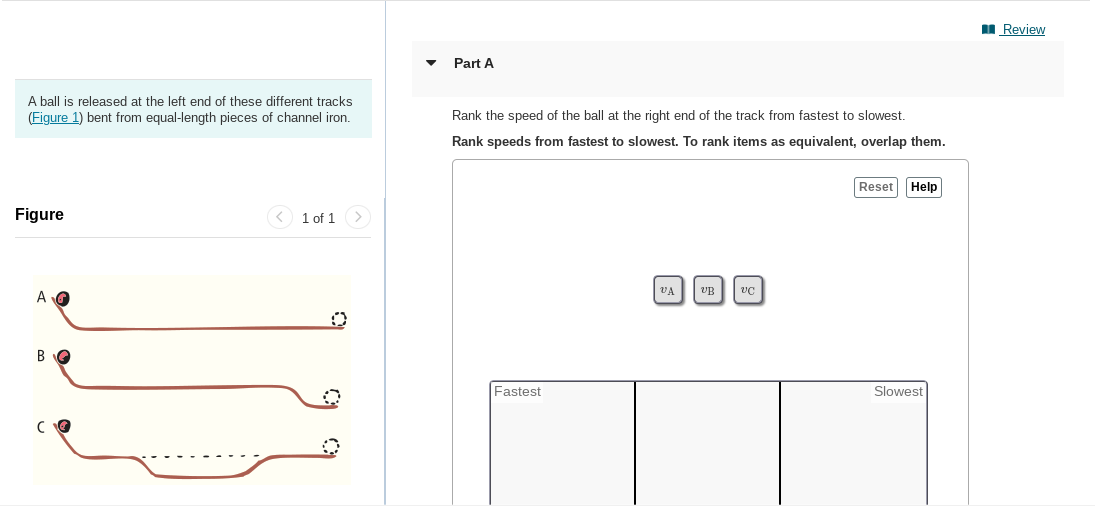 A ball is released at the left end of these different tracks (Figure 1) bent from equal-length pieces of channel iron.

Figure

1 of 1

A

B

C

Review

Part A

Rank the speed of the ball at the right end of the track from fastest to slowest.

Rank speeds from fastest to slowest. To rank items as equivalent, overlap them.

Reset Help

$v_A$ $v_B$ $v_C$

Fastest

Slowest