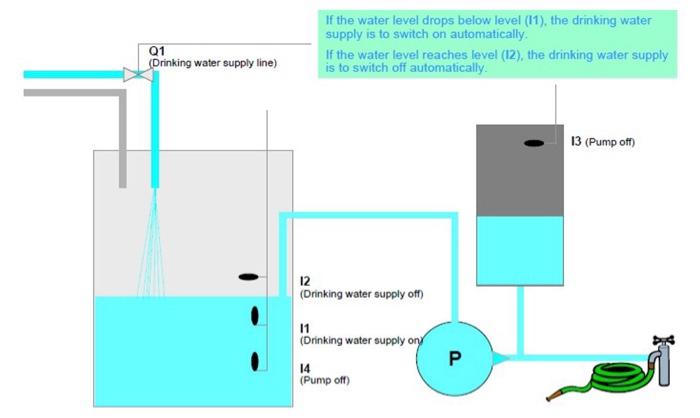 If the water level drops below level (I1), the drinking water supply is to switch on automatically.

If the water level reaches level (I2), the drinking water supply is to switch off automatically.

Q1
(Drinking water supply line)

I3 (Pump off)

I2
(Drinking water supply off)

I1
(Drinking water supply on)

I4
(Pump off)

P