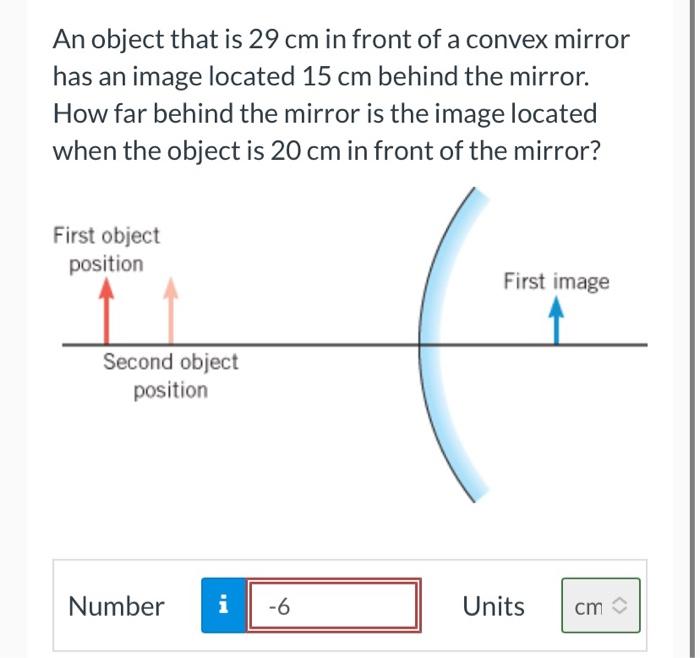 An object that is 29 cm in front of a convex mirror has an image located 15 cm behind the mirror. How far behind the mirror is the image located when the object is 20 cm in front of the mirror?

First object position

First image

Second object position

Number i -6 Units cm