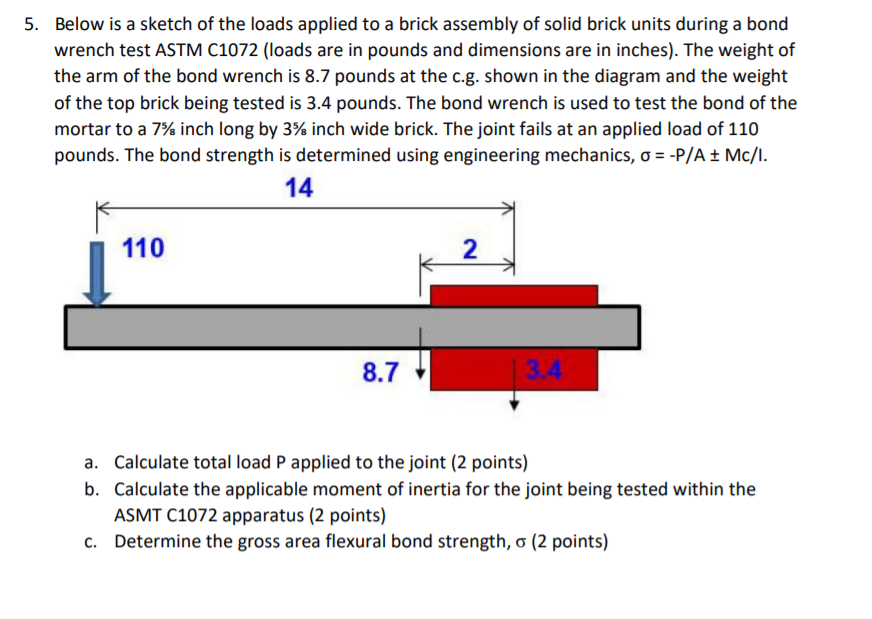 5. Below is a sketch of the loads applied to a brick assembly of solid brick units during a bond wrench test ASTM C1072 (loads are in pounds and dimensions are in inches). The weight of the arm of the bond wrench is 8.7 pounds at the c.g. shown in the diagram and the weight of the top brick being tested is 3.4 pounds. The bond wrench is used to test the bond of the mortar to a 7⅝ inch long by 3⅝ inch wide brick. The joint fails at an applied load of 110 pounds. The bond strength is determined using engineering mechanics, σ = -P/A ± Mc/I.

14

110

2

8.7

3.4

a. Calculate total load P applied to the joint (2 points)

b. Calculate the applicable moment of inertia for the joint being tested within the ASMT C1072 apparatus (2 points)

c. Determine the gross area flexural bond strength, σ (2 points)