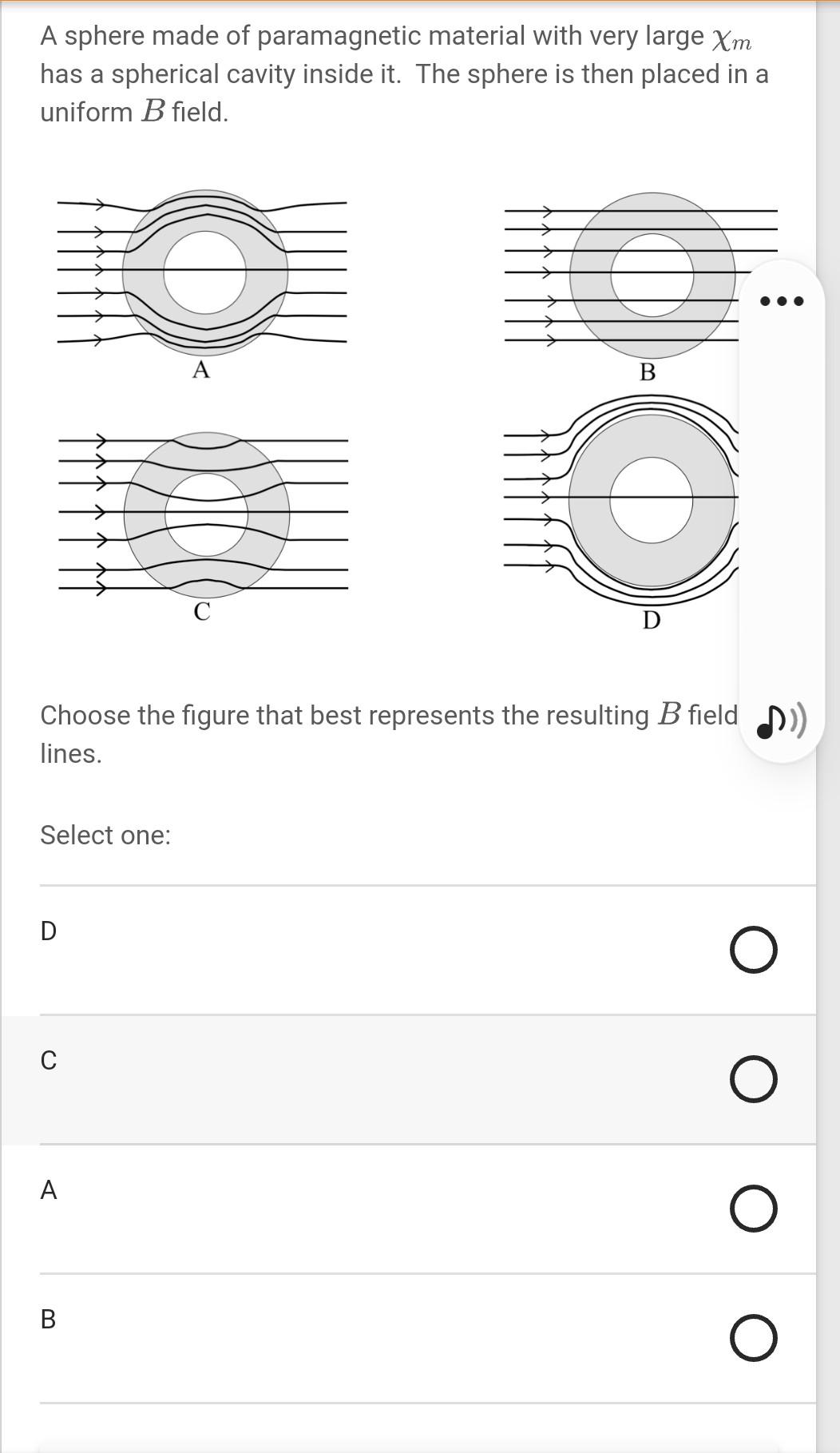 A sphere made of paramagnetic material with very large $\chi_m$ has a spherical cavity inside it. The sphere is then placed in a uniform $B$ field.

A

B

C

D

Choose the figure that best represents the resulting $B$ field lines.

Select one:

D

C

A

B