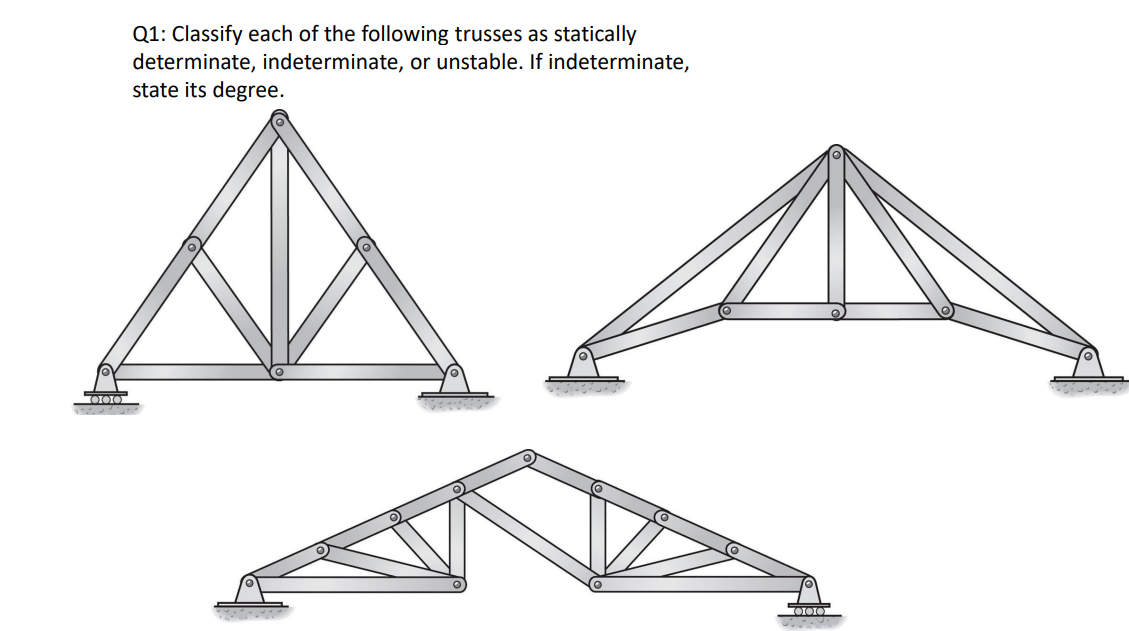 Q1: Classify each of the following trusses as statically determinate, indeterminate, or unstable. If indeterminate, state its degree.