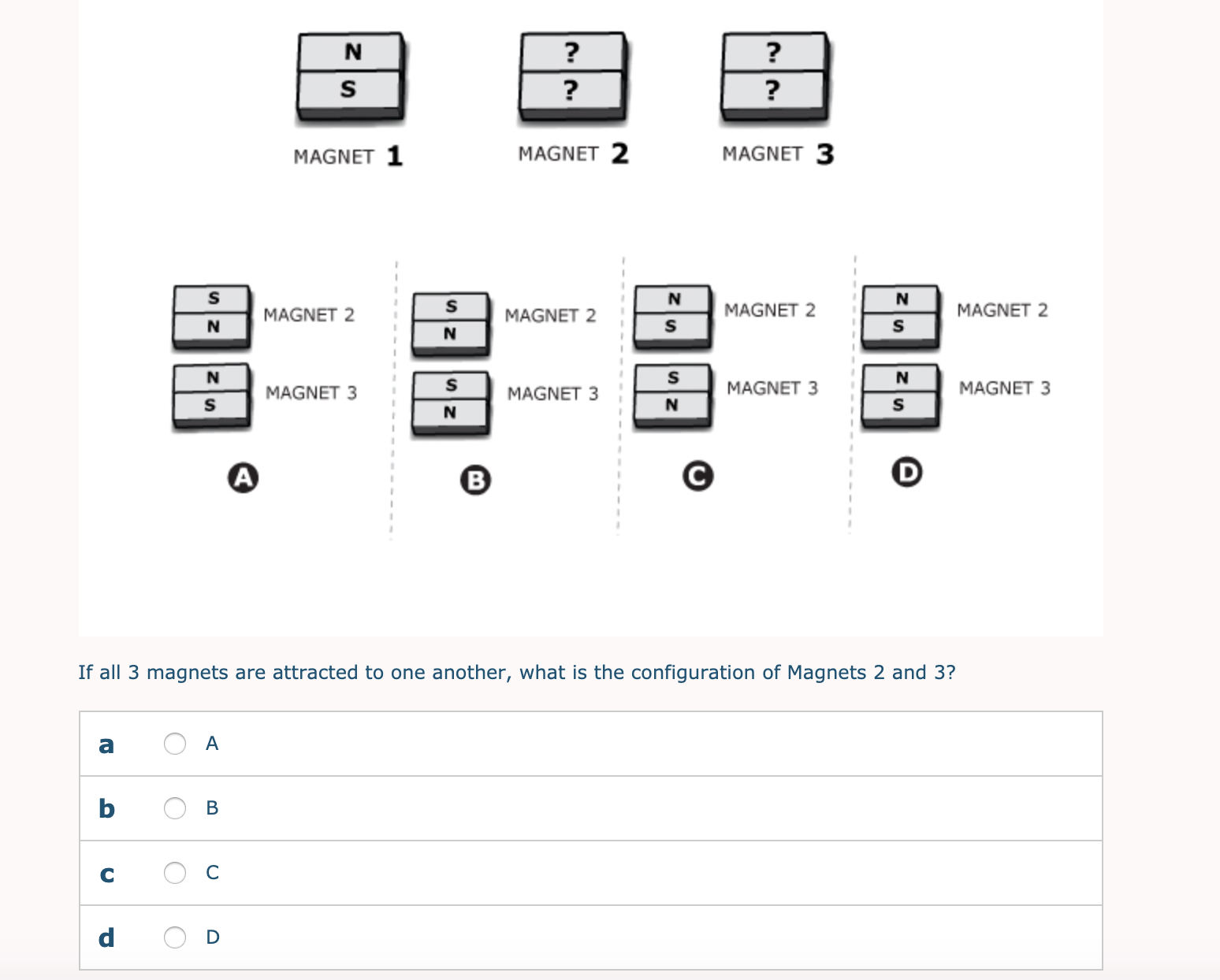 N
S
MAGNET 1

?
?
MAGNET 2

?
?
MAGNET 3

S
N
MAGNET 2
N
S
MAGNET 3
A

S
N
MAGNET 2
S
N
MAGNET 3
B

N
S
MAGNET 2
S
N
MAGNET 3
C

N
S
MAGNET 2
N
S
MAGNET 3
D

If all 3 magnets are attracted to one another, what is the configuration of Magnets 2 and 3?

a A

b B

c C

d D