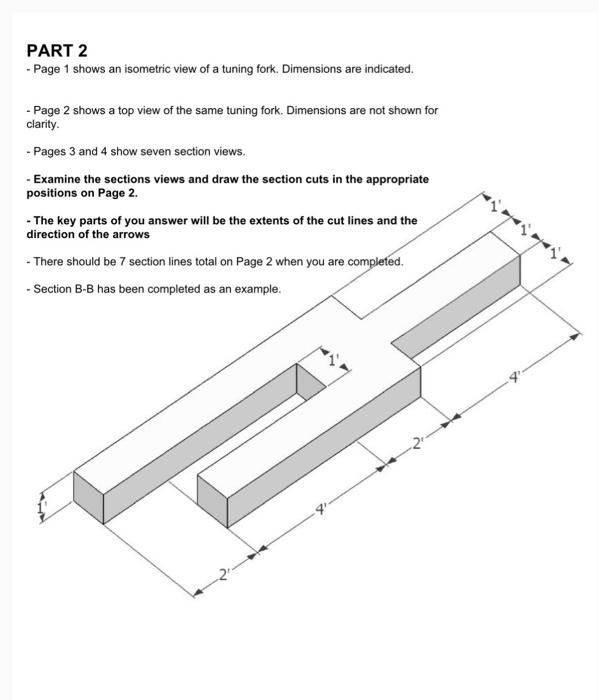 PART 2

- Page 1 shows an isometric view of a tuning fork. Dimensions are indicated.

- Page 2 shows a top view of the same tuning fork. Dimensions are not shown for clarity.

- Pages 3 and 4 show seven section views.

- Examine the sections views and draw the section cuts in the appropriate positions on Page 2.

- The key parts of you answer will be the extents of the cut lines and the direction of the arrows

- There should be 7 section lines total on Page 2 when you are completed.

- Section B-B has been completed as an example.

1'
1'
1'
1'
4'
2'
4'
1'
2'