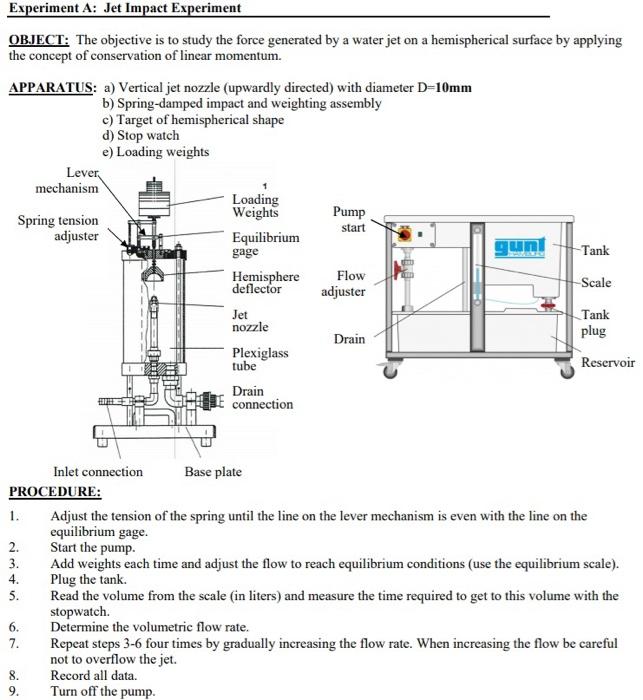 Experiment A: Jet Impact Experiment

OBJECT: The objective is to study the force generated by a water jet on a hemispherical surface by applying the concept of conservation of linear momentum.

APPARATUS: a) Vertical jet nozzle (upwardly directed) with diameter D=10mm
b) Spring-damped impact and weighting assembly
c) Target of hemispherical shape
d) Stop watch
e) Loading weights

Lever mechanism
Spring tension adjuster
1
Loading Weights
Equilibrium gage
Hemisphere deflector
Jet nozzle
Plexiglass tube
Drain connection
Inlet connection
Base plate

Pump start
Flow adjuster
Drain
gunt
HAMBURG
Tank
Scale
Tank plug
Reservoir

PROCEDURE:
1. Adjust the tension of the spring until the line on the lever mechanism is even with the line on the equilibrium gage.
2. Start the pump.
3. Add weights each time and adjust the flow to reach equilibrium conditions (use the equilibrium scale).
4. Plug the tank.
5. Read the volume from the scale (in liters) and measure the time required to get to this volume with the stopwatch.
6. Determine the volumetric flow rate.
7. Repeat steps 3-6 four times by gradually increasing the flow rate. When increasing the flow be careful not to overflow the jet.
8. Record all data.
9. Turn off the pump.