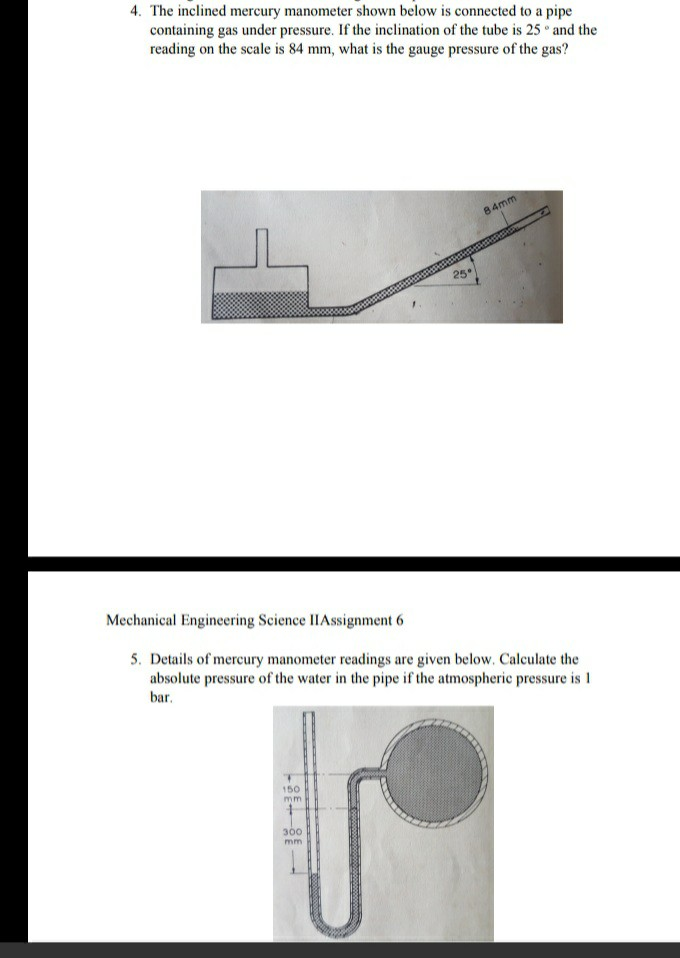 4. The inclined mercury manometer shown below is connected to a pipe containing gas under pressure. If the inclination of the tube is 25 ° and the reading on the scale is 84 mm, what is the gauge pressure of the gas?

84mm

25°

Mechanical Engineering Science IIAssignment 6

5. Details of mercury manometer readings are given below. Calculate the absolute pressure of the water in the pipe if the atmospheric pressure is 1 bar.

150 mm

300 mm