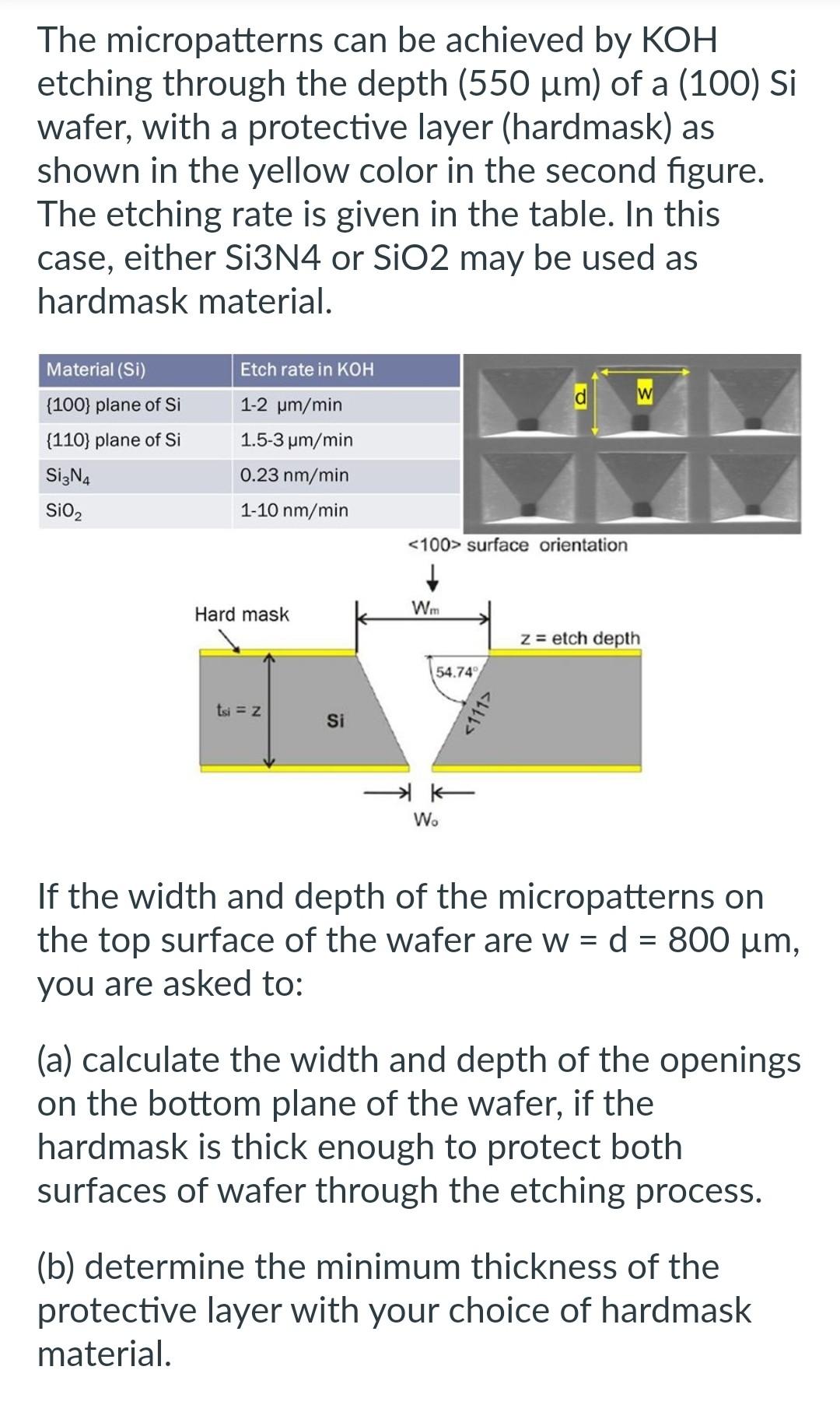 The micropatterns can be achieved by KOH etching through the depth (550 µm) of a (100) Si wafer, with a protective layer (hardmask) as shown in the yellow color in the second figure. The etching rate is given in the table. In this case, either Si3N4 or SiO2 may be used as hardmask material.

| Material (Si) | Etch rate in KOH |
|---|---|
| {100} plane of Si | 1-2 µm/min |
| {110} plane of Si | 1.5-3 µm/min |
| $Si_3N_4$ | 0.23 nm/min |
| $SiO_2$ | 1-10 nm/min |

d
W

<100> surface orientation

Hard mask
$W_m$
z = etch depth
54.74°
$t_{si}$ = z
Si
<111>
$W_o$

If the width and depth of the micropatterns on the top surface of the wafer are w = d = 800 µm, you are asked to:

(a) calculate the width and depth of the openings on the bottom plane of the wafer, if the hardmask is thick enough to protect both surfaces of wafer through the etching process.

(b) determine the minimum thickness of the protective layer with your choice of hardmask material.