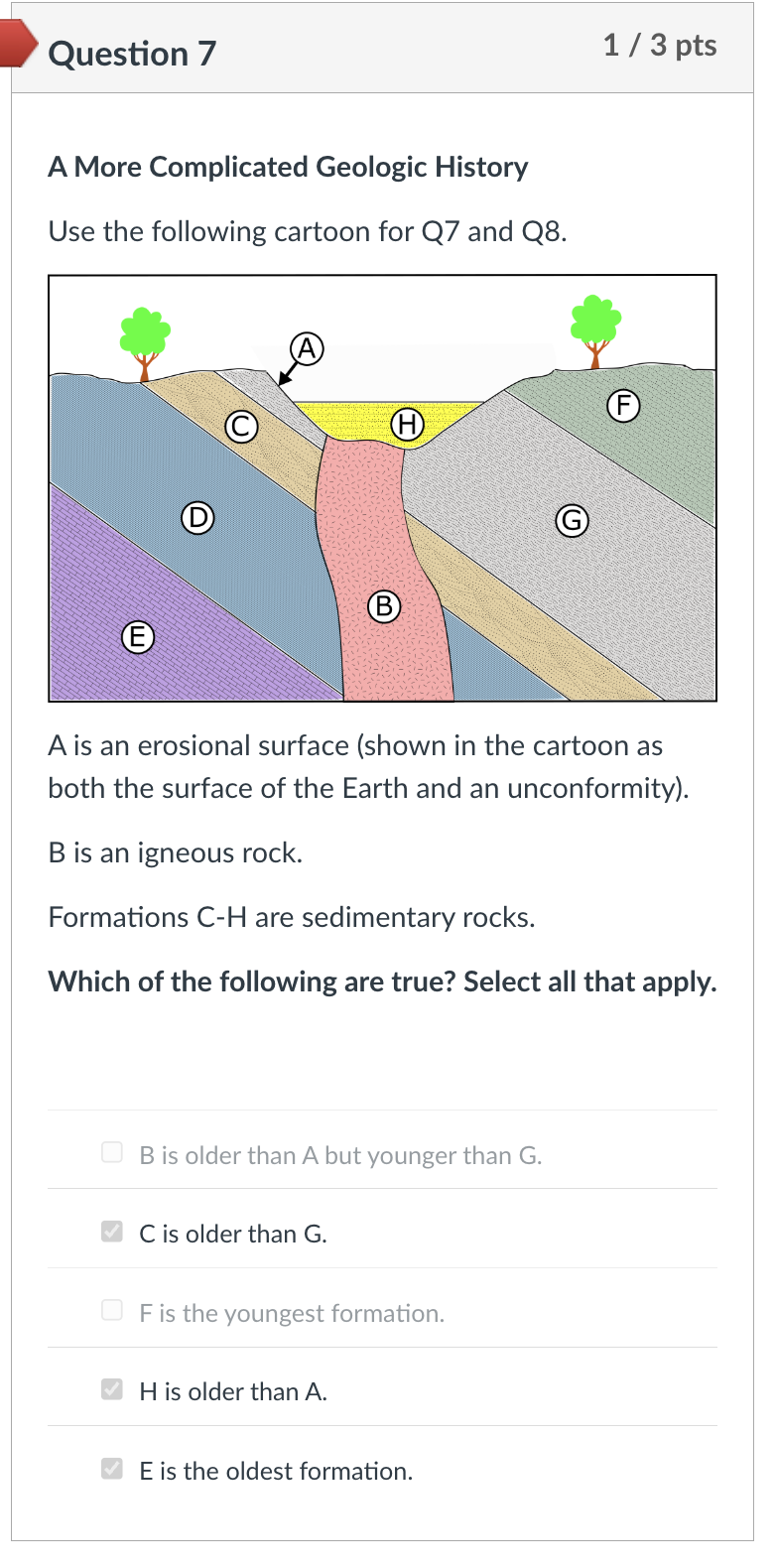 Question 7

1 / 3 pts

A More Complicated Geologic History

Use the following cartoon for Q7 and Q8.

A
C
H
F
D
G
B
E

A is an erosional surface (shown in the cartoon as both the surface of the Earth and an unconformity).

B is an igneous rock.

Formations C-H are sedimentary rocks.

Which of the following are true? Select all that apply.

B is older than A but younger than G.

C is older than G.

F is the youngest formation.

H is older than A.

E is the oldest formation.