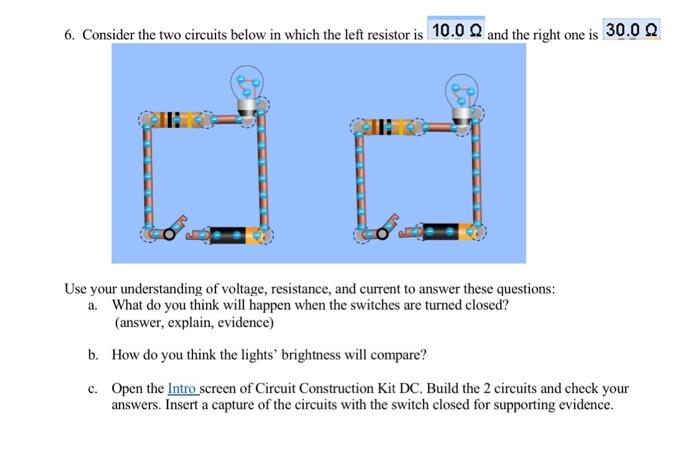 6. Consider the two circuits below in which the left resistor is 10.0 Ω and the right one is 30.0 Ω

Use your understanding of voltage, resistance, and current to answer these questions:

a. What do you think will happen when the switches are turned closed? (answer, explain, evidence)

b. How do you think the lights' brightness will compare?

c. Open the Intro screen of Circuit Construction Kit DC. Build the 2 circuits and check your answers. Insert a capture of the circuits with the switch closed for supporting evidence.