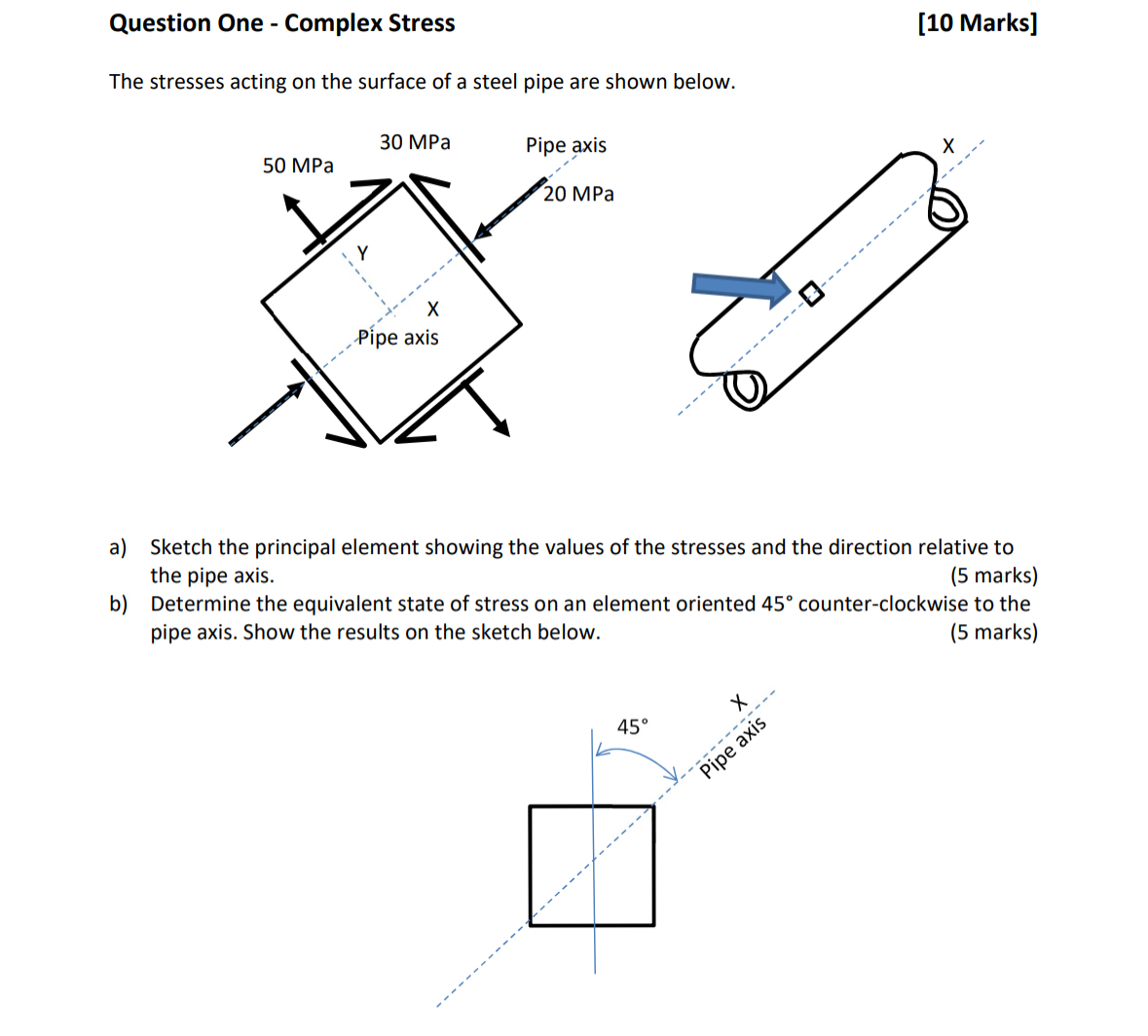 Question One - Complex Stress [10 Marks]

The stresses acting on the surface of a steel pipe are shown below.

30 MPa

50 MPa

Pipe axis

20 MPa

Y

X

Pipe axis

X

a) Sketch the principal element showing the values of the stresses and the direction relative to the pipe axis. (5 marks)

b) Determine the equivalent state of stress on an element oriented 45° counter-clockwise to the pipe axis. Show the results on the sketch below. (5 marks)

45°

X

Pipe axis