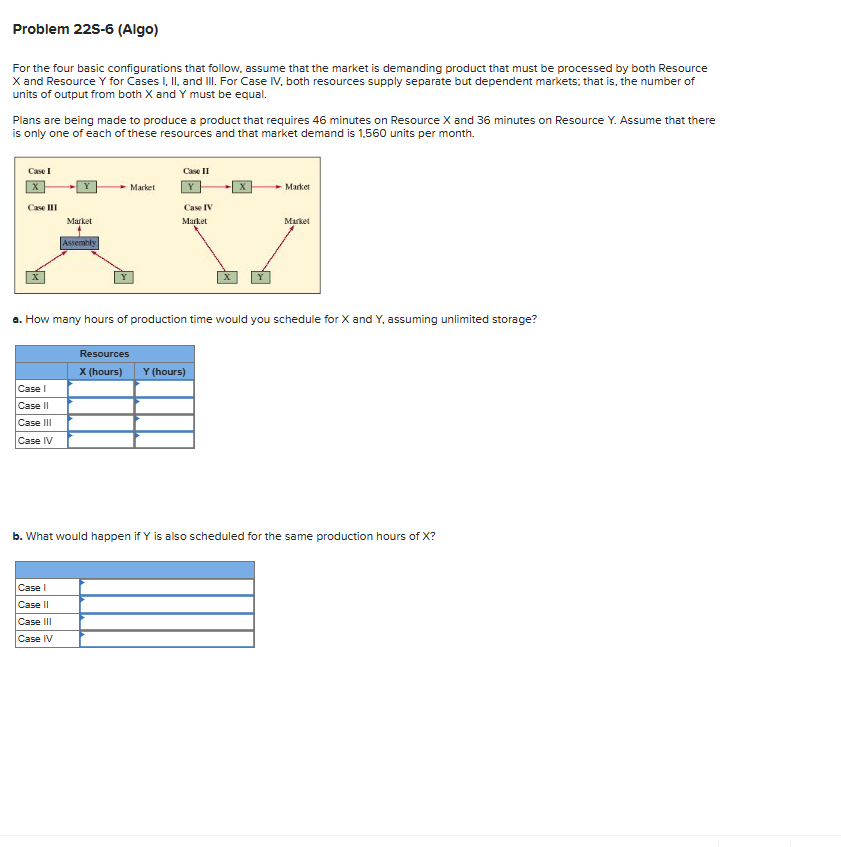 Problem 22S-6 (Algo)

For the four basic configurations that follow, assume that the market is demanding product that must be processed by both Resource X and Resource Y for Cases I, II, and III. For Case IV, both resources supply separate but dependent markets; that is, the number of units of output from both X and Y must be equal.

Plans are being made to produce a product that requires 46 minutes on Resource X and 36 minutes on Resource Y. Assume that there is only one of each of these resources and that market demand is 1,560 units per month.

Case I
X Y Market
Case II
Y X Market
Case III
Market
Assembly
X Y
Case IV
Market Market
X Y

a. How many hours of production time would you schedule for X and Y, assuming unlimited storage?

| | Resources | |
|---|---|---|
| | X (hours) | Y (hours) |
| Case I | | |
| Case II | | |
| Case III | | |
| Case IV | | |

b. What would happen if Y is also scheduled for the same production hours of X?

| | |
|---|---|
| Case I | |
| Case II | |
| Case III | |
| Case IV | |