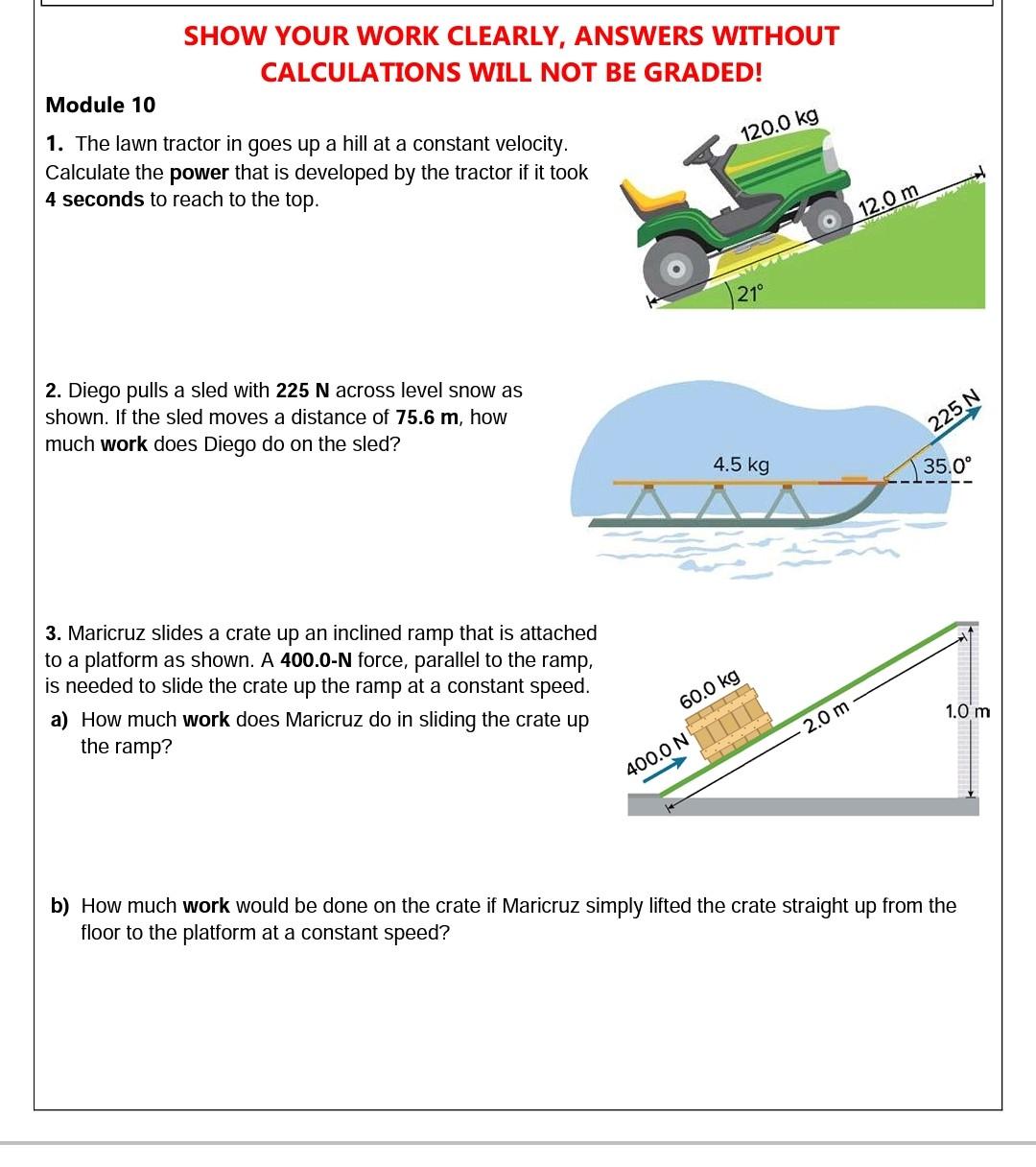 SHOW YOUR WORK CLEARLY, ANSWERS WITHOUT CALCULATIONS WILL NOT BE GRADED!

Module 10

1. The lawn tractor in goes up a hill at a constant velocity. Calculate the power that is developed by the tractor if it took 4 seconds to reach the top.

120.0 kg
12.0 m
21°

2. Diego pulls a sled with 225 N across level snow as shown. If the sled moves a distance of 75.6 m, how much work does Diego do on the sled?

4.5 kg
225 N
35.0°

3. Maricruz slides a crate up an inclined ramp that is attached to a platform as shown. A 400.0-N force, parallel to the ramp, is needed to slide the crate up the ramp at a constant speed.

a) How much work does Maricruz do in sliding the crate up the ramp?

60.0 kg
400.0 N
2.0 m
1.0 m

b) How much work would be done on the crate if Maricruz simply lifted the crate straight up from the floor to the platform at a constant speed?