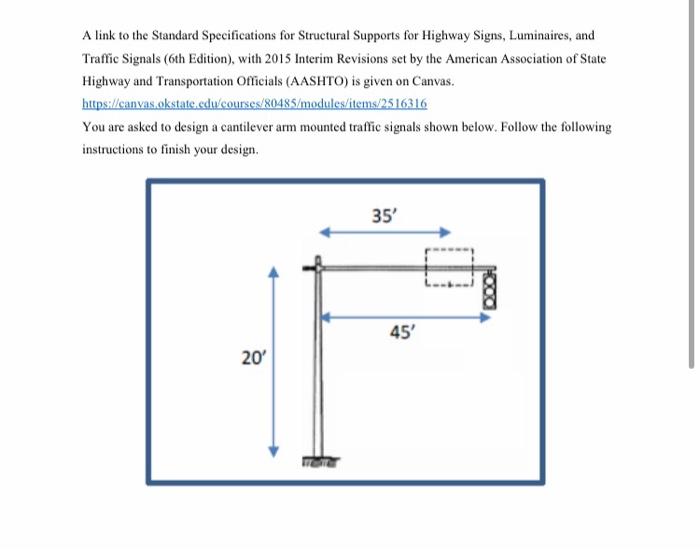 A link to the Standard Specifications for Structural Supports for Highway Signs, Luminaires, and Traffic Signals (6th Edition), with 2015 Interim Revisions set by the American Association of State Highway and Transportation Officials (AASHTO) is given on Canvas.

https://canvas.okstate.edu/courses/80485/modules/items/2516316

You are asked to design a cantilever arm mounted traffic signals shown below. Follow the following instructions to finish your design.

35'

45'

20'