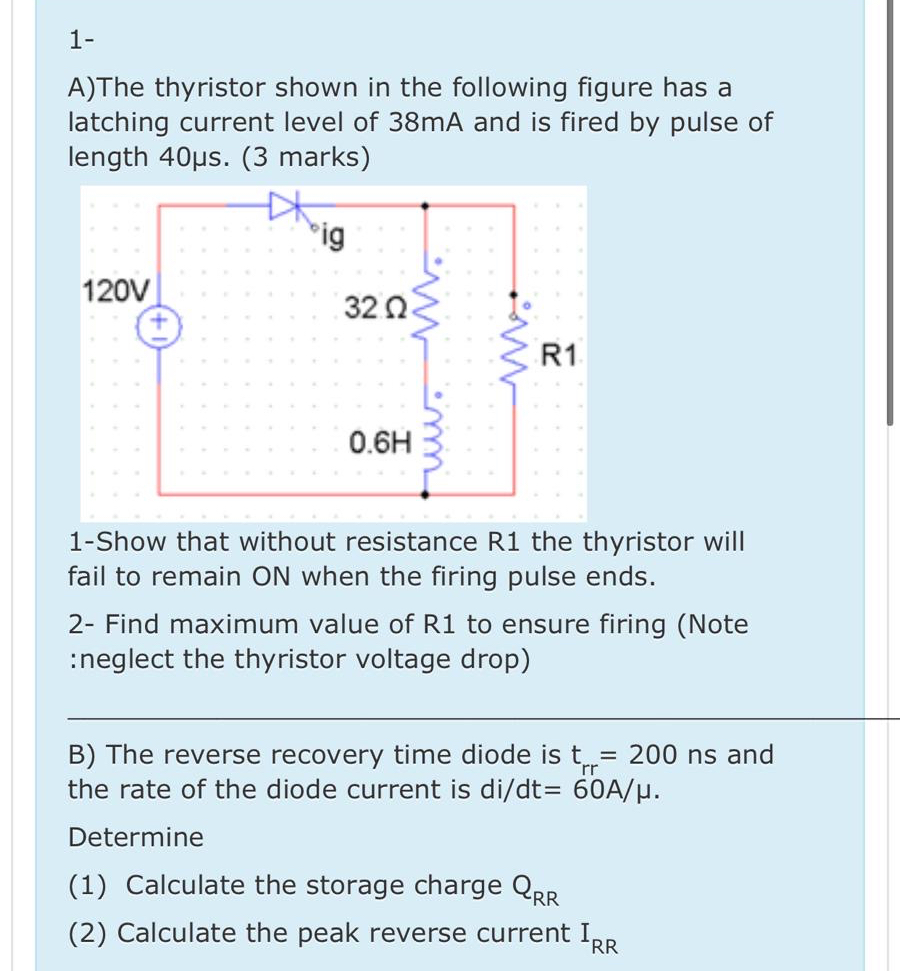 1-

A)The thyristor shown in the following figure has a latching current level of 38mA and is fired by pulse of length 40μs. (3 marks)

ig
120V
32 Ω
R1
0.6H

1-Show that without resistance R1 the thyristor will fail to remain ON when the firing pulse ends.

2- Find maximum value of R1 to ensure firing (Note :neglect the thyristor voltage drop)

B) The reverse recovery time diode is $t_{rr}$= 200 ns and the rate of the diode current is di/dt= 60A/μ.

Determine

(1) Calculate the storage charge $Q_{RR}$

(2) Calculate the peak reverse current $I_{RR}$