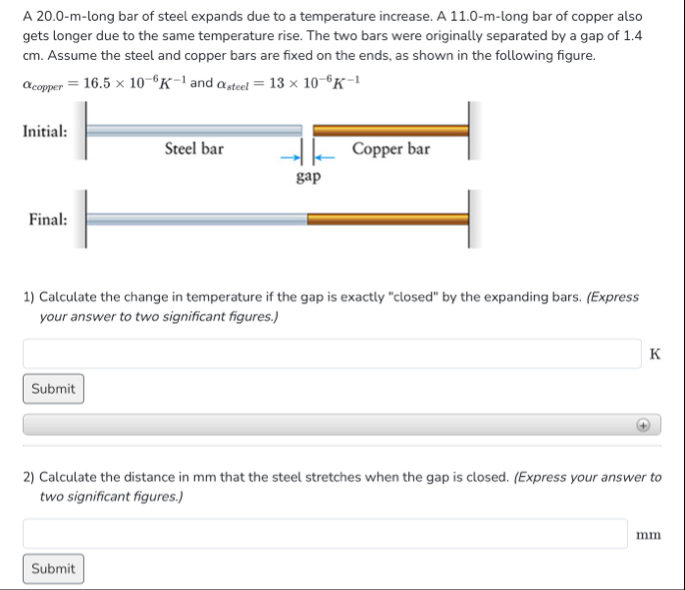 A 20.0-m-long bar of steel expands due to a temperature increase. A 11.0-m-long bar of copper also gets longer due to the same temperature rise. The two bars were originally separated by a gap of 1.4 cm. Assume the steel and copper bars are fixed on the ends, as shown in the following figure.

$\alpha_{copper} = 16.5 \times 10^{-6} K^{-1}$ and $\alpha_{steel} = 13 \times 10^{-6} K^{-1}$

Initial:

Steel bar

Copper bar

gap

Final:

1) Calculate the change in temperature if the gap is exactly "closed" by the expanding bars. (Express your answer to two significant figures.)

K

Submit

2) Calculate the distance in mm that the steel stretches when the gap is closed. (Express your answer to two significant figures.)

mm

Submit