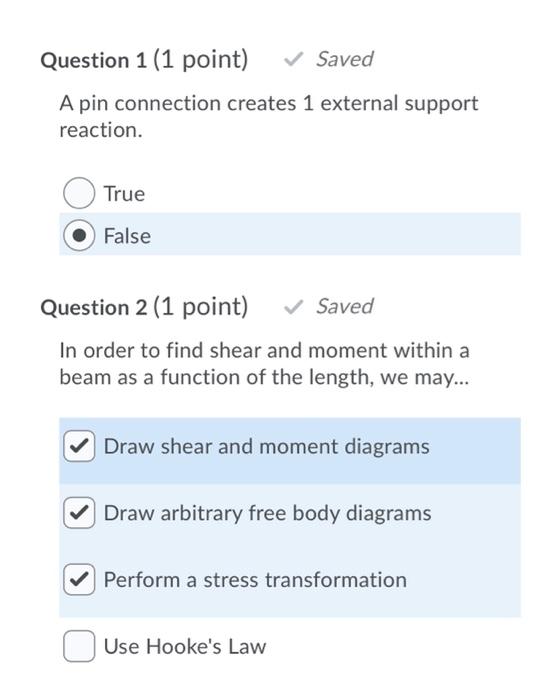 Question 1 (1 point) ✓ Saved

A pin connection creates 1 external support reaction.

True

False

Question 2 (1 point) ✓ Saved

In order to find shear and moment within a beam as a function of the length, we may...

Draw shear and moment diagrams

Draw arbitrary free body diagrams

Perform a stress transformation

Use Hooke's Law