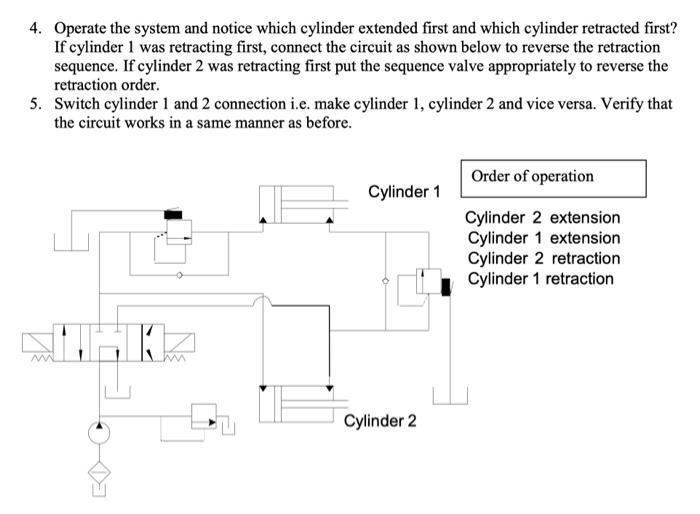 4. Operate the system and notice which cylinder extended first and which cylinder retracted first? If cylinder 1 was retracting first, connect the circuit as shown below to reverse the retraction sequence. If cylinder 2 was retracting first put the sequence valve appropriately to reverse the retraction order.

5. Switch cylinder 1 and 2 connection i.e. make cylinder 1, cylinder 2 and vice versa. Verify that the circuit works in a same manner as before.

Cylinder 1

Order of operation

Cylinder 2 extension
Cylinder 1 extension
Cylinder 2 retraction
Cylinder 1 retraction

Cylinder 2