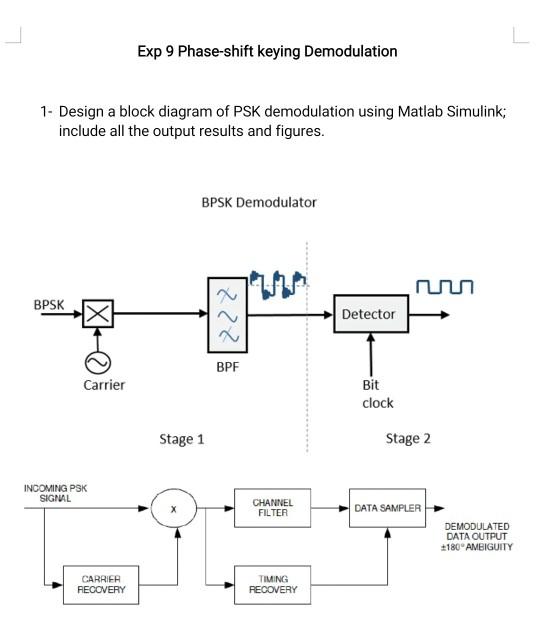 Exp 9 Phase-shift keying Demodulation

1- Design a block diagram of PSK demodulation using Matlab Simulink; include all the output results and figures.

BPSK Demodulator

BPSK

Carrier

BPF

Detector

Bit clock

Stage 1

Stage 2

INCOMING PSK SIGNAL

X

CHANNEL FILTER

DATA SAMPLER

DEMODULATED DATA OUTPUT ±180° AMBIGUITY

CARRIER RECOVERY

TIMING RECOVERY