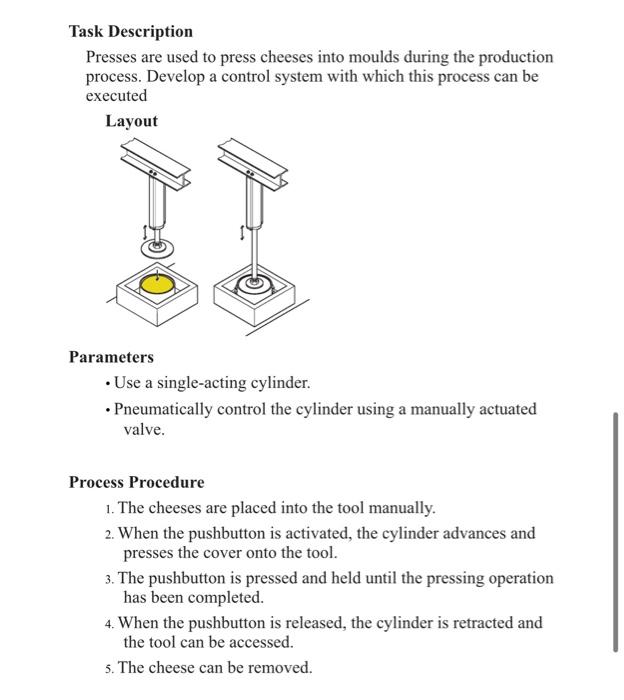 Task Description

Presses are used to press cheeses into moulds during the production process. Develop a control system with which this process can be executed

Layout

Parameters

• Use a single-acting cylinder.

• Pneumatically control the cylinder using a manually actuated valve.

Process Procedure

1. The cheeses are placed into the tool manually.

2. When the pushbutton is activated, the cylinder advances and presses the cover onto the tool.

3. The pushbutton is pressed and held until the pressing operation has been completed.

4. When the pushbutton is released, the cylinder is retracted and the tool can be accessed.

5. The cheese can be removed.