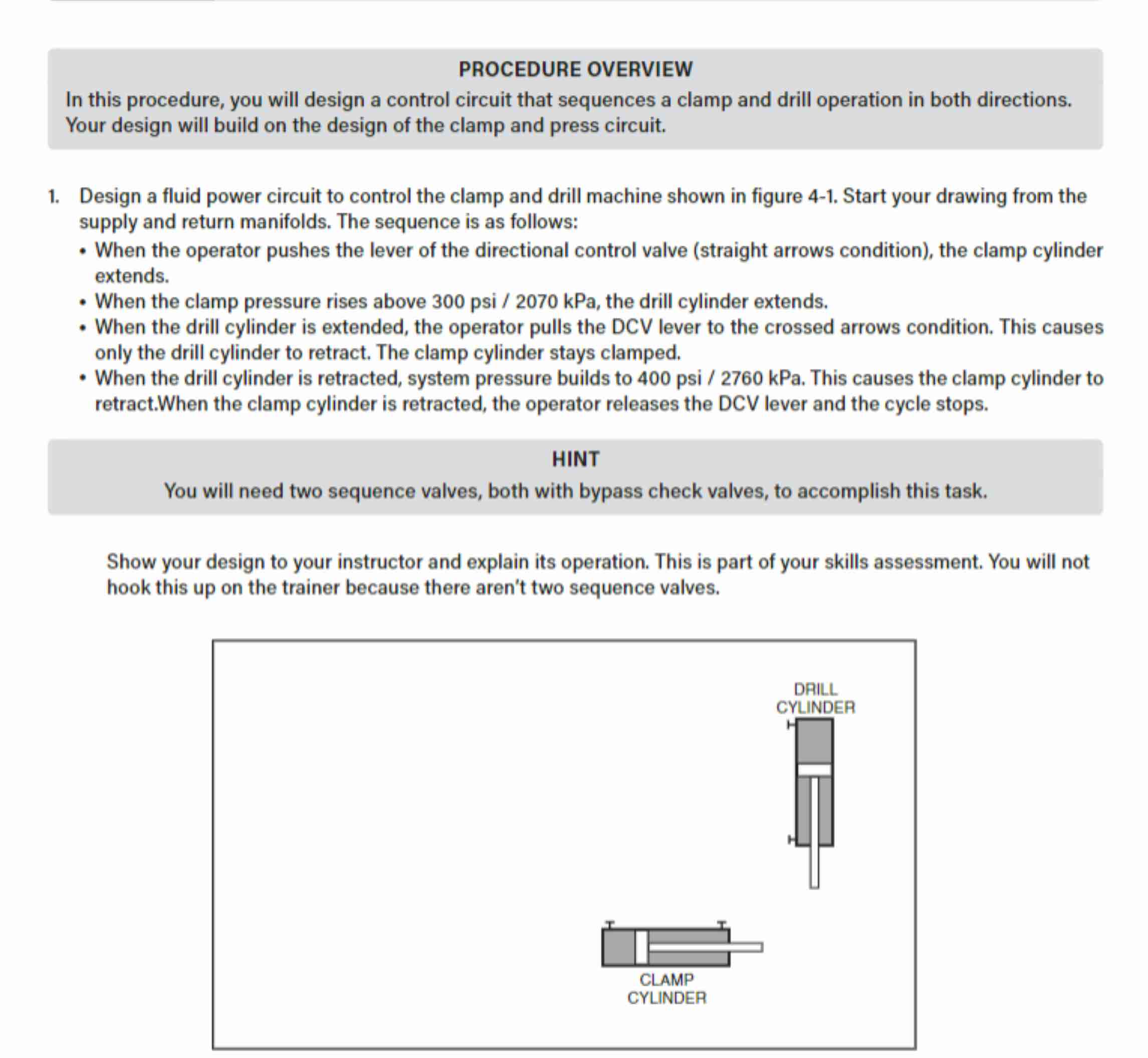 PROCEDURE OVERVIEW

In this procedure, you will design a control circuit that sequences a clamp and drill operation in both directions. Your design will build on the design of the clamp and press circuit.

1. Design a fluid power circuit to control the clamp and drill machine shown in figure 4-1. Start your drawing from the supply and return manifolds. The sequence is as follows:
• When the operator pushes the lever of the directional control valve (straight arrows condition), the clamp cylinder extends.
• When the clamp pressure rises above 300 psi / 2070 kPa, the drill cylinder extends.
• When the drill cylinder is extended, the operator pulls the DCV lever to the crossed arrows condition. This causes only the drill cylinder to retract. The clamp cylinder stays clamped.
• When the drill cylinder is retracted, system pressure builds to 400 psi / 2760 kPa. This causes the clamp cylinder to retract.When the clamp cylinder is retracted, the operator releases the DCV lever and the cycle stops.

HINT

You will need two sequence valves, both with bypass check valves, to accomplish this task.

Show your design to your instructor and explain its operation. This is part of your skills assessment. You will not hook this up on the trainer because there aren't two sequence valves.

DRILL CYLINDER

CLAMP CYLINDER