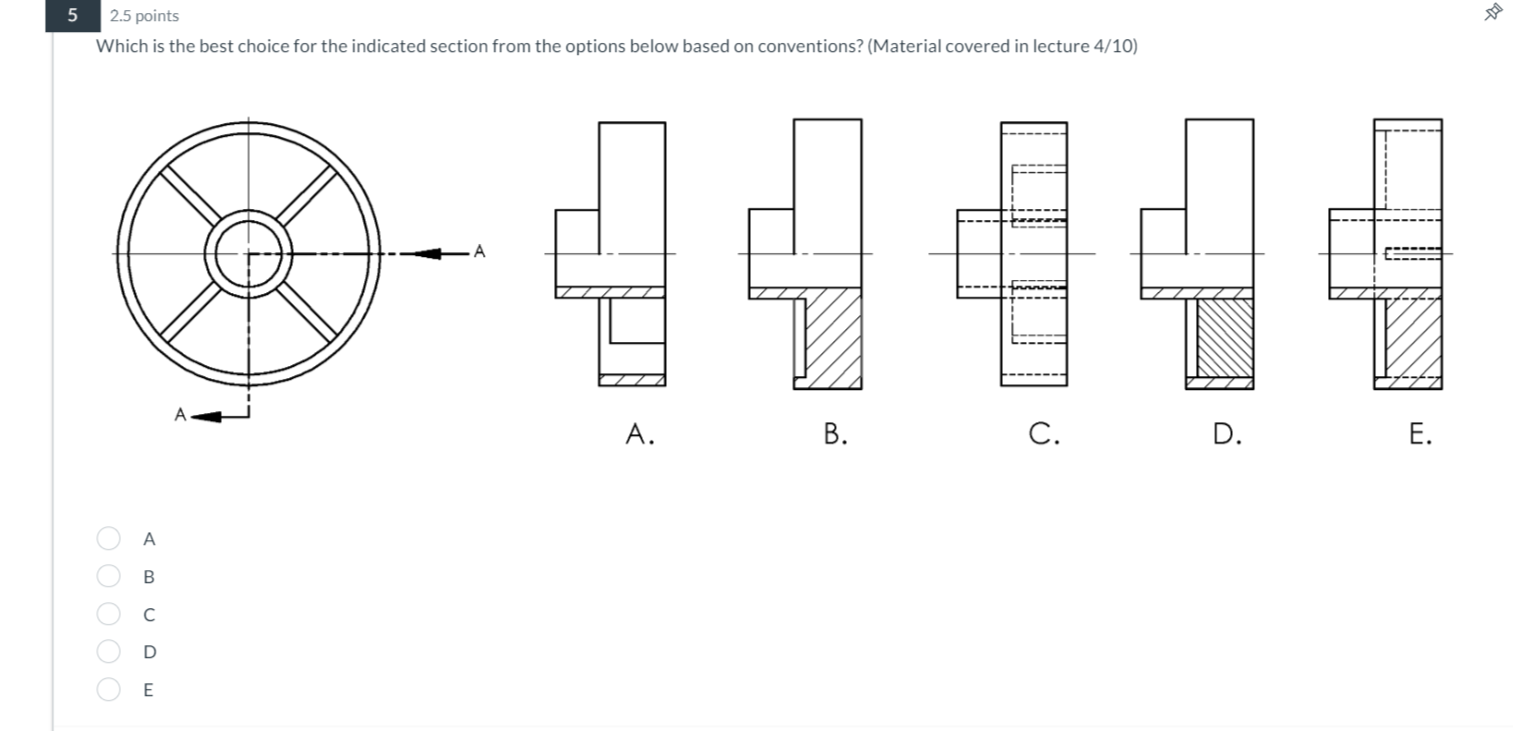 5 2.5 points

Which is the best choice for the indicated section from the options below based on conventions? (Material covered in lecture 4/10)

A

A

A.

B.

C.

D.

E.

A

B

C

D

E