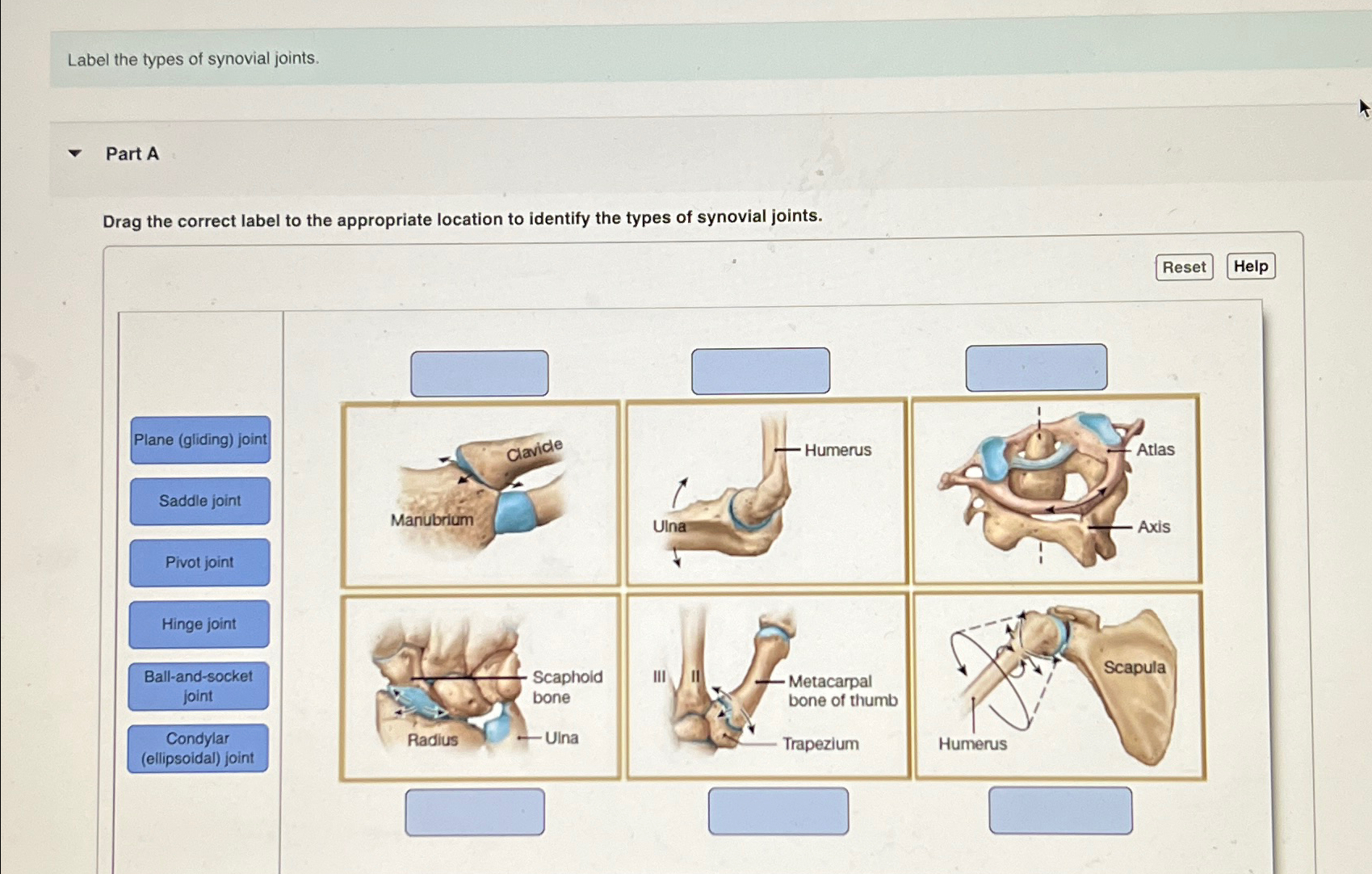 Label the types of synovial joints.

Part A

Drag the correct label to the appropriate location to identify the types of synovial joints.

Reset Help

Plane (gliding) joint
Saddle joint
Pivot joint
Hinge joint
Ball-and-socket joint
Condylar (ellipsoidal) joint

Clavicle
Manubrium

Humerus
Ulna

Atlas
Axis

Scaphoid bone
Radius
Ulna

III II
Metacarpal bone of thumb
Trapezium

Scapula
Humerus