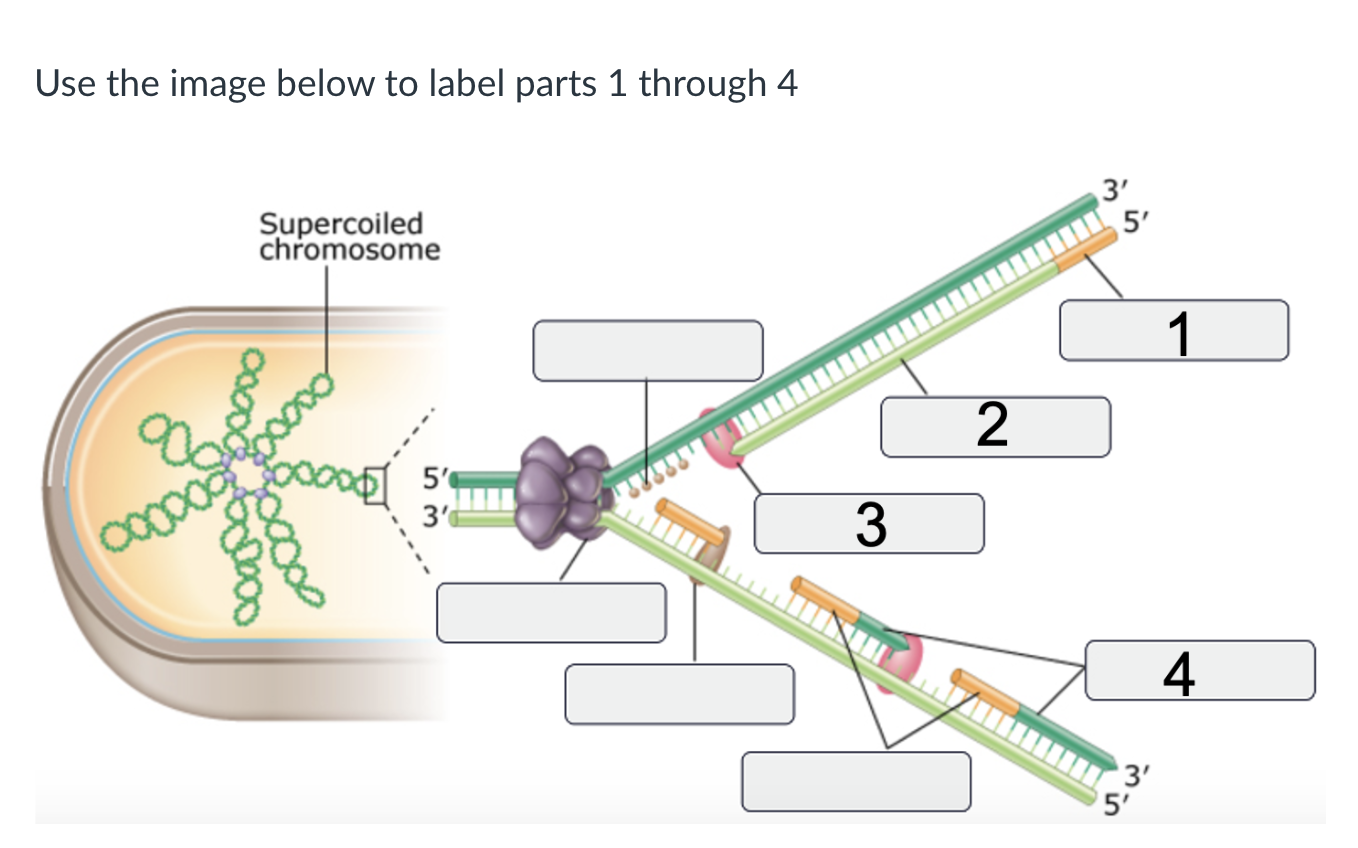 Use the image below to label parts 1 through 4

Supercoiled chromosome

5′
3′

3′
5′

1

2

3

4

3′
5′