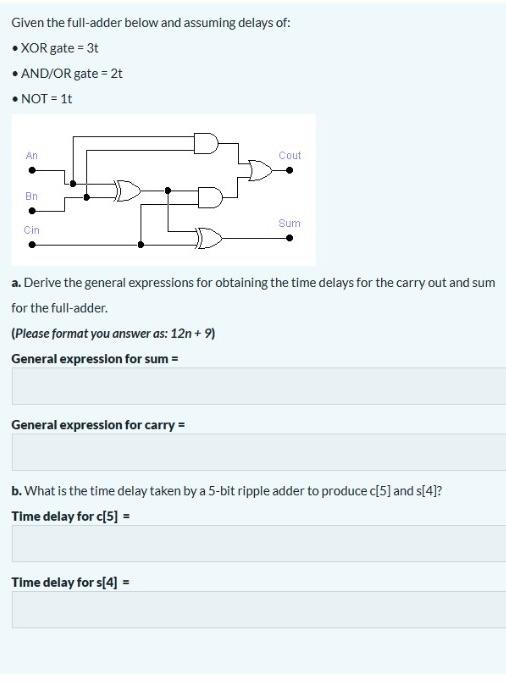 Given the full-adder below and assuming delays of:

• XOR gate = 3t

• AND/OR gate = 2t

• NOT = 1t

An

Bn

Cin

Cout

Sum

a. Derive the general expressions for obtaining the time delays for the carry out and sum for the full-adder.

(Please format you answer as: 12n + 9)

General expression for sum =

General expression for carry =

b. What is the time delay taken by a 5-bit ripple adder to produce c[5] and s[4]?

Time delay for c[5] =

Time delay for s[4] =