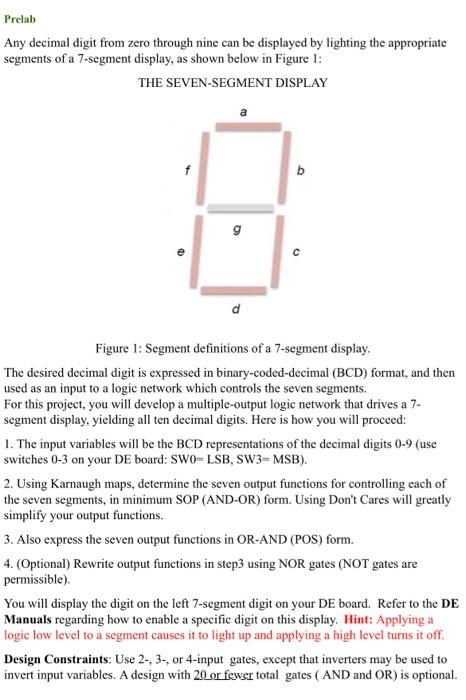 Prelab

Any decimal digit from zero through nine can be displayed by lighting the appropriate segments of a 7-segment display, as shown below in Figure 1:

THE SEVEN-SEGMENT DISPLAY

a

f

b

g

e

c

d

Figure 1: Segment definitions of a 7-segment display.

The desired decimal digit is expressed in binary-coded-decimal (BCD) format, and then used as an input to a logic network which controls the seven segments.
For this project, you will develop a multiple-output logic network that drives a 7-segment display, yielding all ten decimal digits. Here is how you will proceed:

1. The input variables will be the BCD representations of the decimal digits 0-9 (use switches 0-3 on your DE board: SW0= LSB, SW3= MSB).

2. Using Karnaugh maps, determine the seven output functions for controlling each of the seven segments, in minimum SOP (AND-OR) form. Using Don't Cares will greatly simplify your output functions.

3. Also express the seven output functions in OR-AND (POS) form.

4. (Optional) Rewrite output functions in step3 using NOR gates (NOT gates are permissible).

You will display the digit on the left 7-segment digit on your DE board. Refer to the DE Manuals regarding how to enable a specific digit on this display. Hint: Applying a logic low level to a segment causes it to light up and applying a high level turns it off.

Design Constraints: Use 2-, 3-, or 4-input gates, except that inverters may be used to invert input variables. A design with 20 or fewer total gates ( AND and OR) is optional.