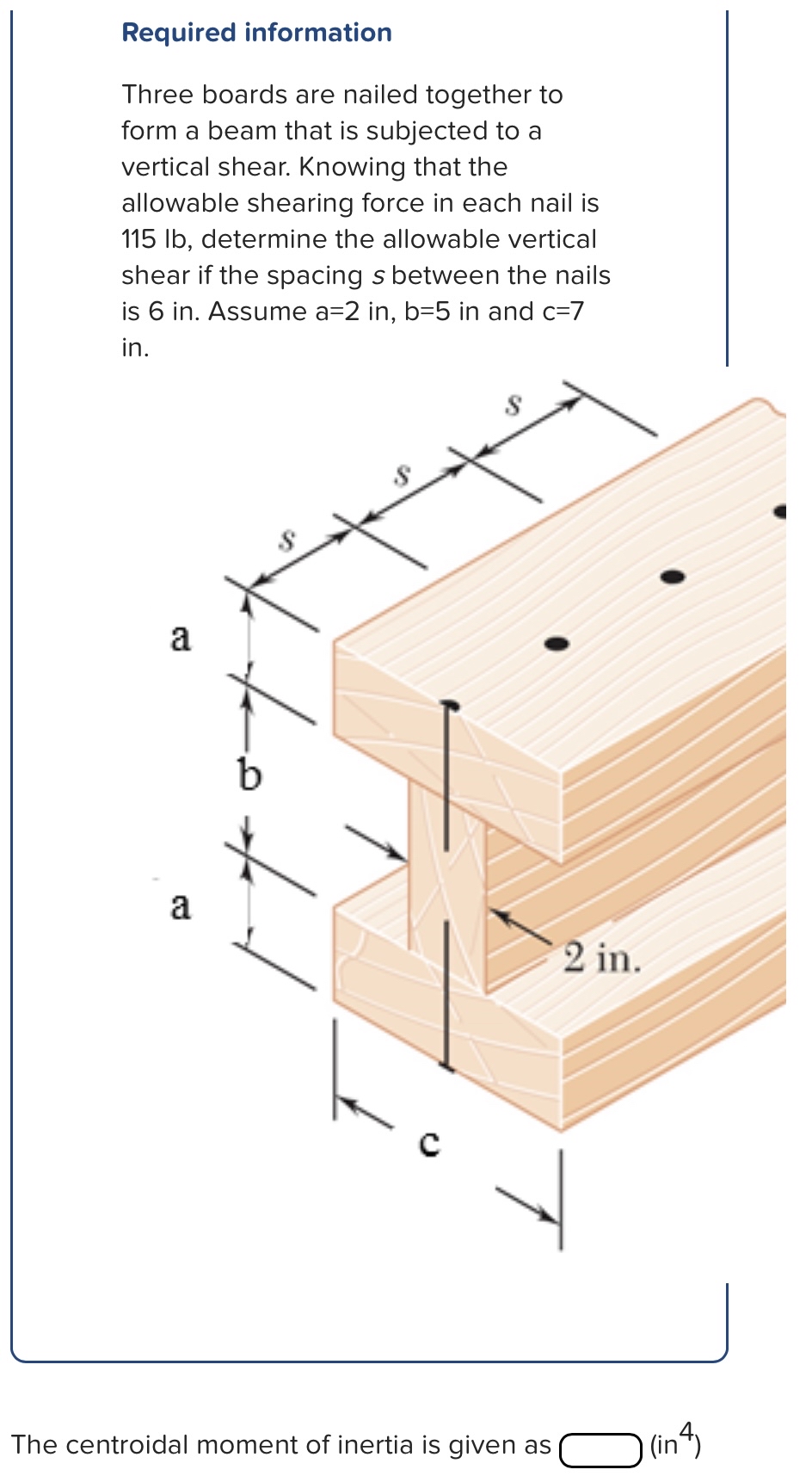 Required information

Three boards are nailed together to form a beam that is subjected to a vertical shear. Knowing that the allowable shearing force in each nail is 115 lb, determine the allowable vertical shear if the spacing $s$ between the nails is 6 in. Assume a=2 in, b=5 in and c=7 in.

$s$
$s$
$s$
a
b
a
2 in.
c

The centroidal moment of inertia is given as (in$^4$)