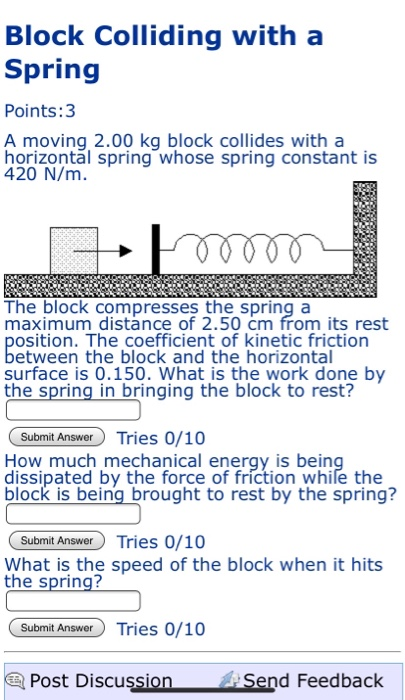 Block Colliding with a Spring

Points:3

A moving 2.00 kg block collides with a horizontal spring whose spring constant is 420 N/m.

The block compresses the spring a maximum distance of 2.50 cm from its rest position. The coefficient of kinetic friction between the block and the horizontal surface is 0.150. What is the work done by the spring in bringing the block to rest?

Submit Answer Tries 0/10

How much mechanical energy is being dissipated by the force of friction while the block is being brought to rest by the spring?

Submit Answer Tries 0/10

What is the speed of the block when it hits the spring?

Submit Answer Tries 0/10

Post Discussion Send Feedback