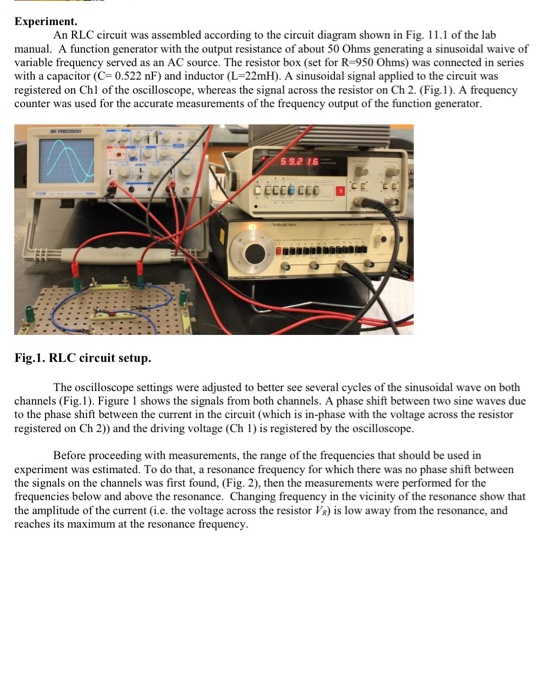 **Experiment.**

An RLC circuit was assembled according to the circuit diagram shown in Fig. 11.1 of the lab manual. A function generator with the output resistance of about 50 Ohms generating a sinusoidal waive of variable frequency served as an AC source. The resistor box (set for R=950 Ohms) was connected in series with a capacitor (C= 0.522 nF) and inductor (L=22mH). A sinusoidal signal applied to the circuit was registered on Ch1 of the oscilloscope, whereas the signal across the resistor on Ch 2. (Fig.1). A frequency counter was used for the accurate measurements of the frequency output of the function generator.

BK PRECISION

59.2 16

**Fig.1. RLC circuit setup.**

The oscilloscope settings were adjusted to better see several cycles of the sinusoidal wave on both channels (Fig.1). Figure 1 shows the signals from both channels. A phase shift between two sine waves due to the phase shift between the current in the circuit (which is in-phase with the voltage across the resistor registered on Ch 2)) and the driving voltage (Ch 1) is registered by the oscilloscope.

Before proceeding with measurements, the range of the frequencies that should be used in experiment was estimated. To do that, a resonance frequency for which there was no phase shift between the signals on the channels was first found, (Fig. 2), then the measurements were performed for the frequencies below and above the resonance. Changing frequency in the vicinity of the resonance show that the amplitude of the current (i.e. the voltage across the resistor $V_R$) is low away from the resonance, and reaches its maximum at the resonance frequency.