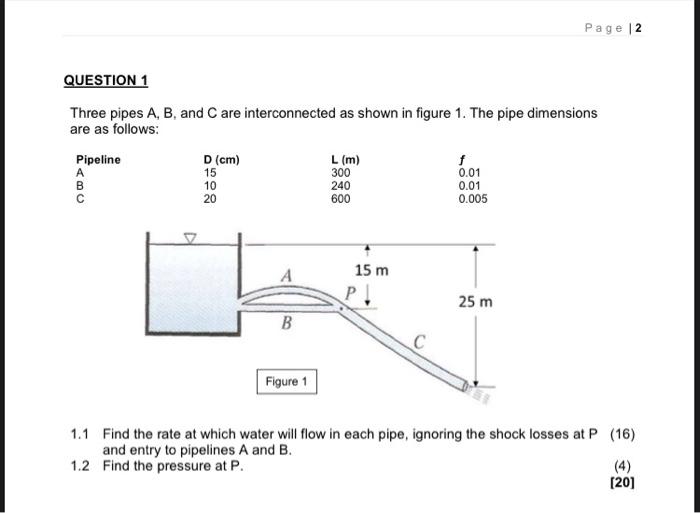 Page | 2

QUESTION 1

Three pipes A, B, and C are interconnected as shown in figure 1. The pipe dimensions are as follows:

| Pipeline | D (cm) | L (m) | $f$ |
|---|---|---|---|
| A | 15 | 300 | 0.01 |
| B | 10 | 240 | 0.01 |
| C | 20 | 600 | 0.005 |

A

15 m

P

25 m

B

C

Figure 1

1.1 Find the rate at which water will flow in each pipe, ignoring the shock losses at P and entry to pipelines A and B. (16)

1.2 Find the pressure at P. (4)

[20]