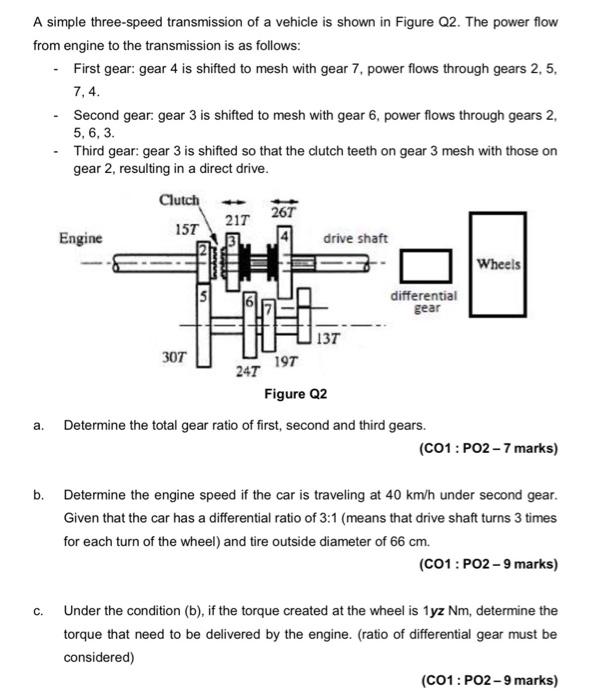 A simple three-speed transmission of a vehicle is shown in Figure Q2. The power flow from engine to the transmission is as follows:

- First gear: gear 4 is shifted to mesh with gear 7, power flows through gears 2, 5, 7, 4.
- Second gear: gear 3 is shifted to mesh with gear 6, power flows through gears 2, 5, 6, 3.
- Third gear: gear 3 is shifted so that the clutch teeth on gear 3 mesh with those on gear 2, resulting in a direct drive.

Clutch
15T
21T
26T
Engine
2
3
4
drive shaft
Wheels
5
6
7
differential gear
13T
30T
24T
19T

Figure Q2

a. Determine the total gear ratio of first, second and third gears.

(CO1 : PO2 – 7 marks)

b. Determine the engine speed if the car is traveling at 40 km/h under second gear. Given that the car has a differential ratio of 3:1 (means that drive shaft turns 3 times for each turn of the wheel) and tire outside diameter of 66 cm.

(CO1 : PO2 – 9 marks)

c. Under the condition (b), if the torque created at the wheel is 1yz Nm, determine the torque that need to be delivered by the engine. (ratio of differential gear must be considered)

(CO1 : PO2 – 9 marks)