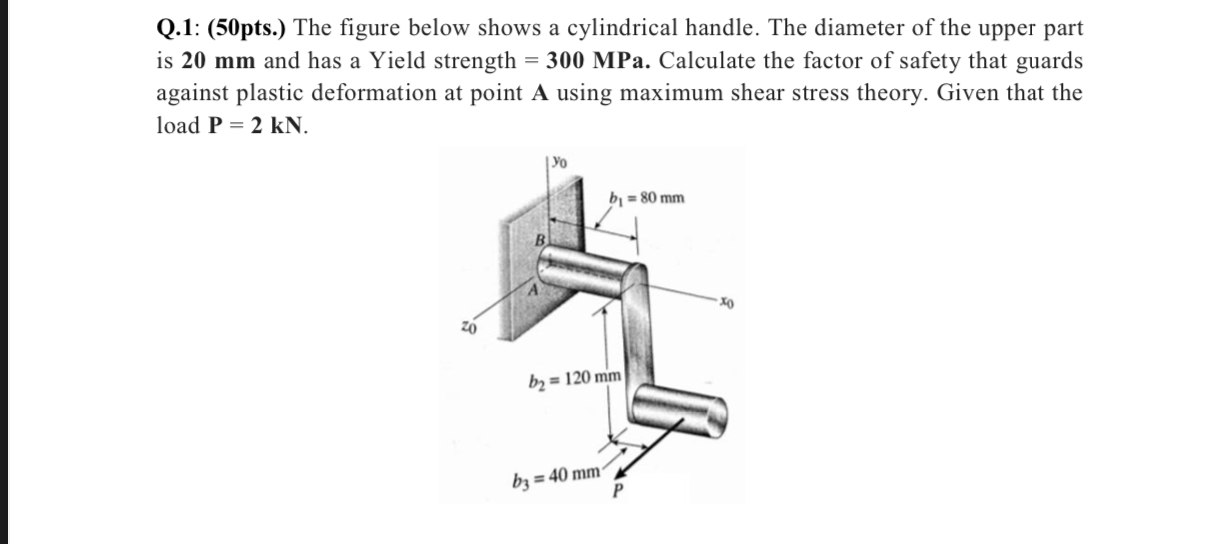 Q.1: (50pts.) The figure below shows a cylindrical handle. The diameter of the upper part is 20 mm and has a Yield strength = 300 MPa. Calculate the factor of safety that guards against plastic deformation at point A using maximum shear stress theory. Given that the load P = 2 kN.

$y_0$
$b_1 = 80$ mm
B
A
$x_0$
$z_0$
$b_2 = 120$ mm
$b_3 = 40$ mm
P