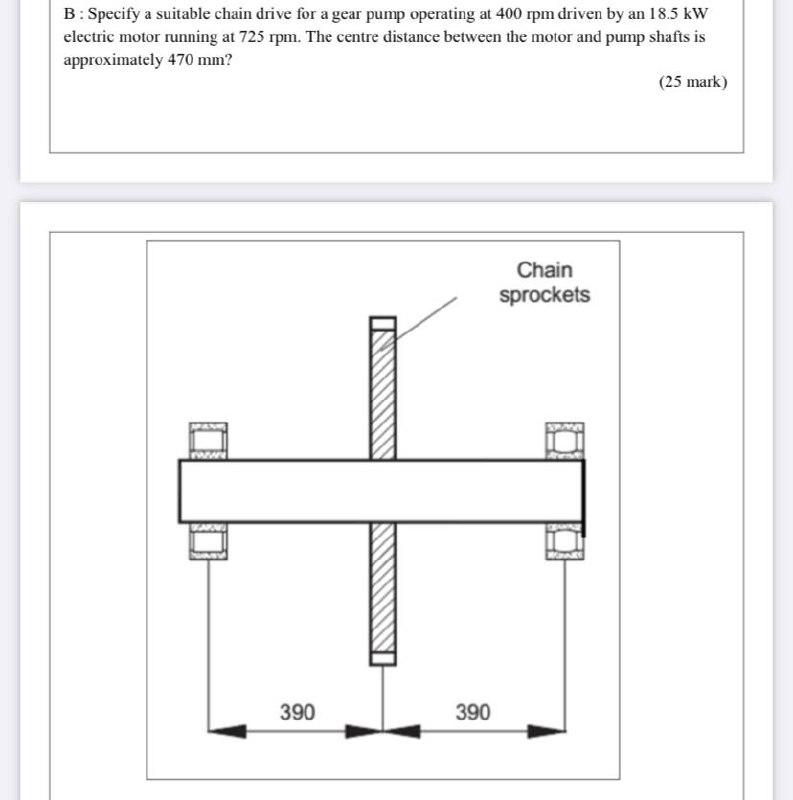 B : Specify a suitable chain drive for a gear pump operating at 400 rpm driven by an 18.5 kW electric motor running at 725 rpm. The centre distance between the motor and pump shafts is approximately 470 mm?

(25 mark)

Chain sprockets

390

390