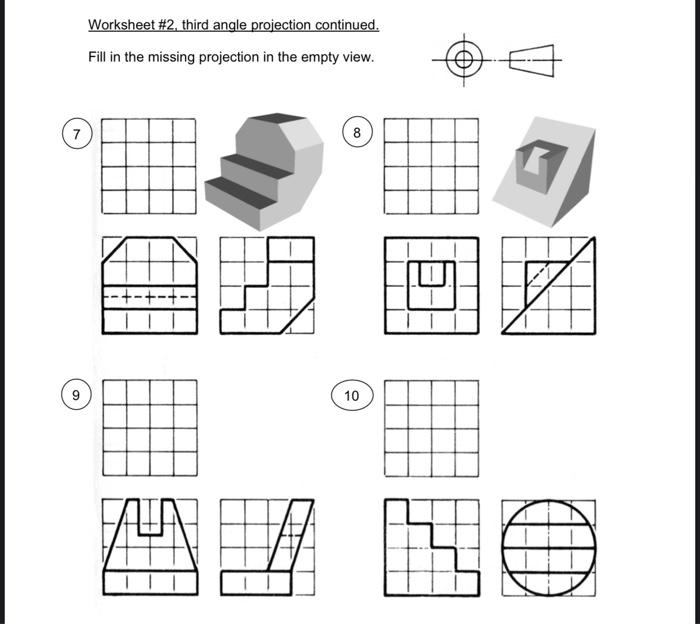 Worksheet #2, third angle projection continued.

Fill in the missing projection in the empty view.

7

8

9

10