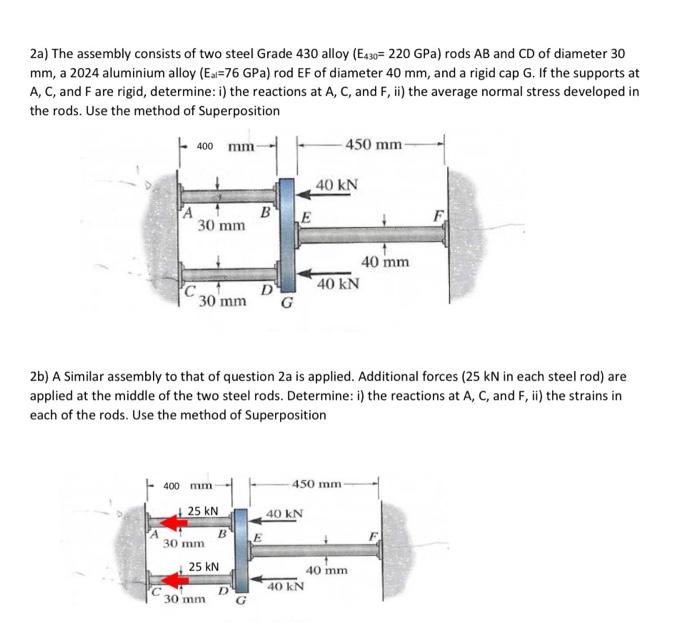 2a) The assembly consists of two steel Grade 430 alloy ($E_{430}$= 220 GPa) rods AB and CD of diameter 30 mm, a 2024 aluminium alloy ($E_{al}$=76 GPa) rod EF of diameter 40 mm, and a rigid cap G. If the supports at A, C, and F are rigid, determine: i) the reactions at A, C, and F, ii) the average normal stress developed in the rods. Use the method of Superposition

400 mm

450 mm

40 kN

A

B

E

F

30 mm

40 mm

40 kN

C

D

30 mm

G

2b) A Similar assembly to that of question 2a is applied. Additional forces (25 kN in each steel rod) are applied at the middle of the two steel rods. Determine: i) the reactions at A, C, and F, ii) the strains in each of the rods. Use the method of Superposition

400 mm

450 mm

25 kN

40 kN

A

B

E

F

30 mm

25 kN

40 mm

40 kN

C

D

30 mm

G