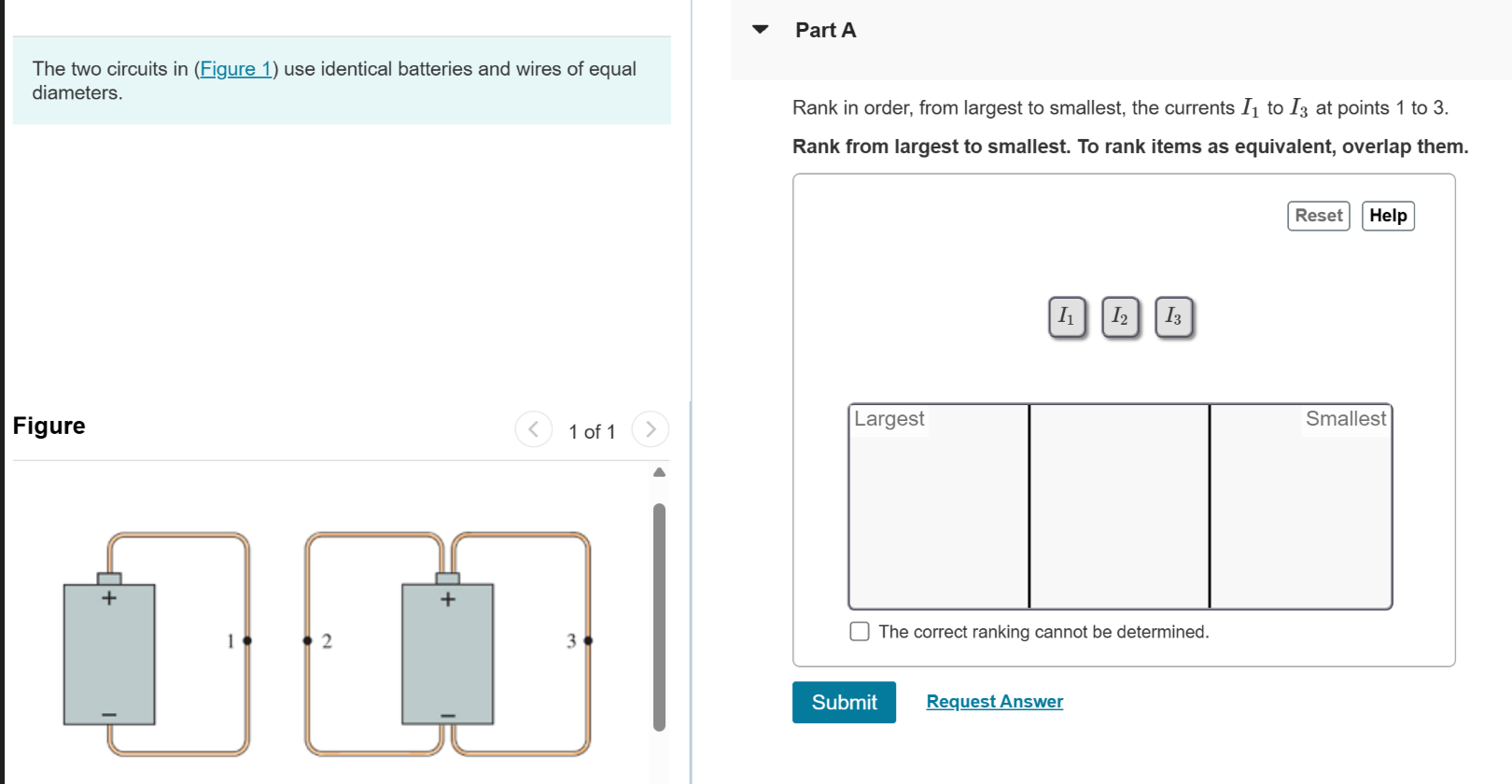 The two circuits in (Figure 1) use identical batteries and wires of equal diameters.

Figure

1 of 1

+

−

1

2

+

−

3

Part A

Rank in order, from largest to smallest, the currents $I_1$ to $I_3$ at points 1 to 3.

Rank from largest to smallest. To rank items as equivalent, overlap them.

Reset Help

$I_1$ $I_2$ $I_3$

Largest

Smallest

The correct ranking cannot be determined.

Submit

Request Answer