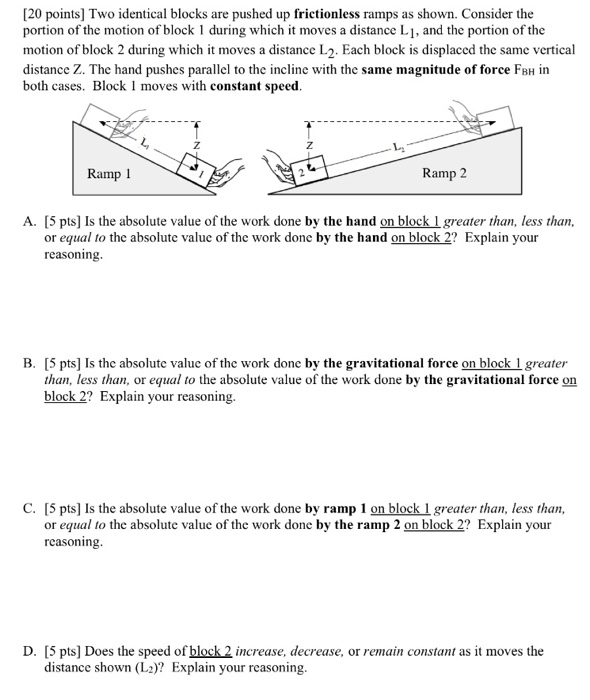 [20 points] Two identical blocks are pushed up frictionless ramps as shown. Consider the portion of the motion of block 1 during which it moves a distance $L_1$, and the portion of the motion of block 2 during which it moves a distance $L_2$. Each block is displaced the same vertical distance Z. The hand pushes parallel to the incline with the same magnitude of force $F_{BH}$ in both cases. Block 1 moves with constant speed.

$L_1$
Z
1
Ramp 1

Z
2
$L_2$
Ramp 2

A. [5 pts] Is the absolute value of the work done by the hand on block 1 greater than, less than, or equal to the absolute value of the work done by the hand on block 2? Explain your reasoning.

B. [5 pts] Is the absolute value of the work done by the gravitational force on block 1 greater than, less than, or equal to the absolute value of the work done by the gravitational force on block 2? Explain your reasoning.

C. [5 pts] Is the absolute value of the work done by ramp 1 on block 1 greater than, less than, or equal to the absolute value of the work done by the ramp 2 on block 2? Explain your reasoning.

D. [5 pts] Does the speed of block 2 increase, decrease, or remain constant as it moves the distance shown ($L_2$)? Explain your reasoning.