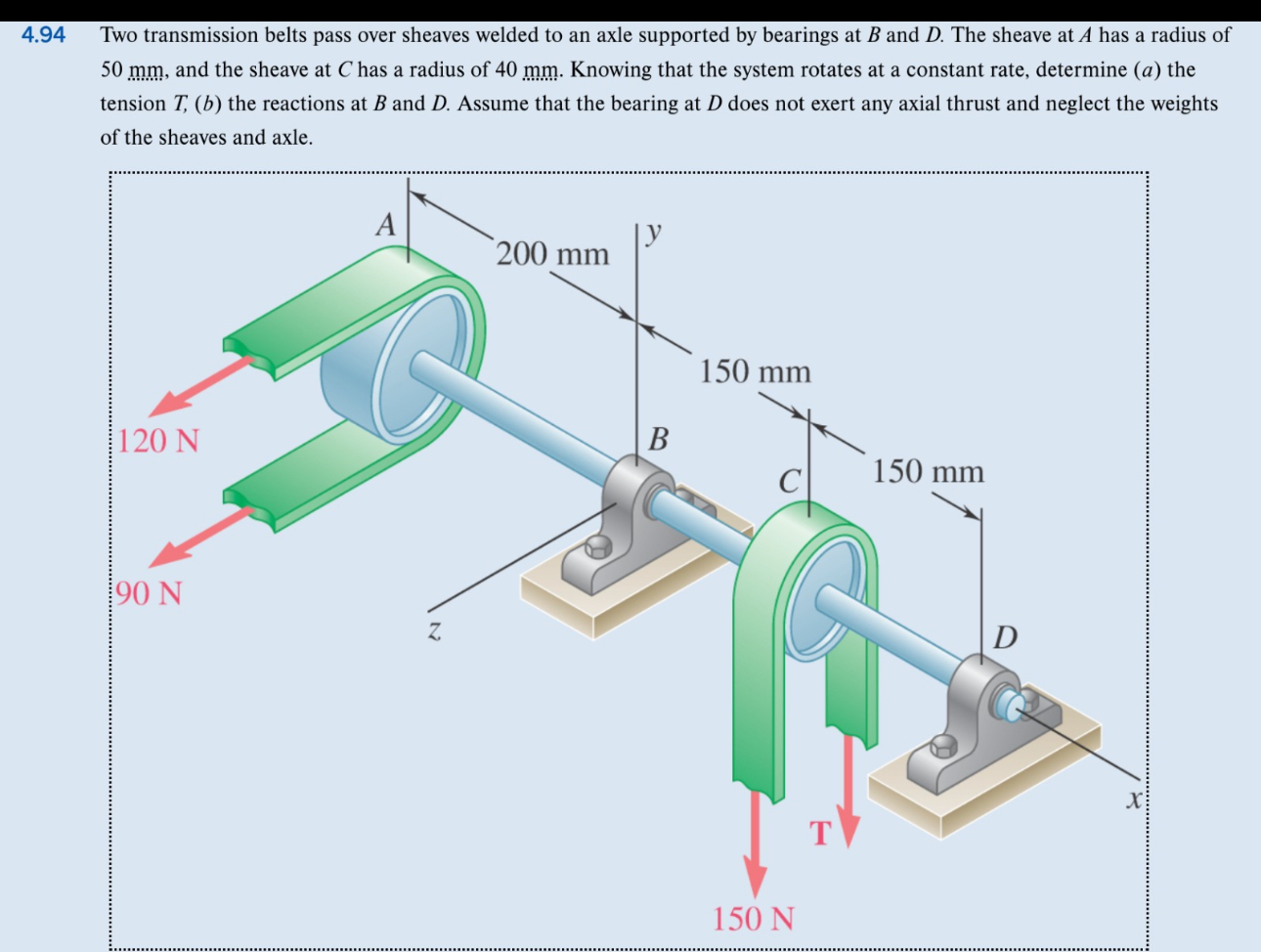 4.94 Two transmission belts pass over sheaves welded to an axle supported by bearings at $B$ and $D$. The sheave at $A$ has a radius of 50 mm, and the sheave at $C$ has a radius of 40 mm. Knowing that the system rotates at a constant rate, determine ($a$) the tension $T$, ($b$) the reactions at $B$ and $D$. Assume that the bearing at $D$ does not exert any axial thrust and neglect the weights of the sheaves and axle.

A
200 mm
y
150 mm
B
C
150 mm
120 N
90 N
z
D
x
T
150 N