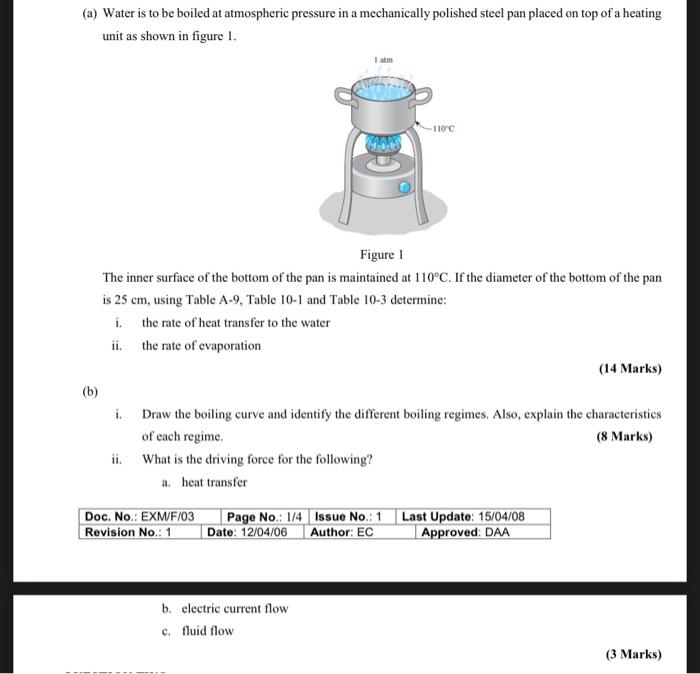 (a) Water is to be boiled at atmospheric pressure in a mechanically polished steel pan placed on top of a heating unit as shown in figure 1.

1 atm

110°C

Figure 1

The inner surface of the bottom of the pan is maintained at 110°C. If the diameter of the bottom of the pan is 25 cm, using Table A-9, Table 10-1 and Table 10-3 determine:

i. the rate of heat transfer to the water

ii. the rate of evaporation

(14 Marks)

(b)

i. Draw the boiling curve and identify the different boiling regimes. Also, explain the characteristics of each regime.

(8 Marks)

ii. What is the driving force for the following?

a. heat transfer

| Doc. No.: EXM/F/03 | Page No.: 1/4 | Issue No.: 1 | Last Update: 15/04/08 |
|---|---|---|---|
| Revision No.: 1 | Date: 12/04/06 | Author: EC | Approved: DAA |

b. electric current flow

c. fluid flow

(3 Marks)