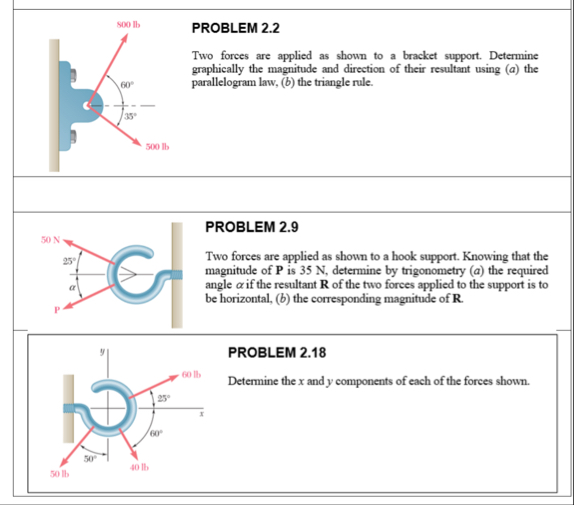 800 lb

60°

35°

500 lb

PROBLEM 2.2

Two forces are applied as shown to a bracket support. Determine graphically the magnitude and direction of their resultant using (a) the parallelogram law, (b) the triangle rule.

50 N

25°

$\alpha$

P

PROBLEM 2.9

Two forces are applied as shown to a hook support. Knowing that the magnitude of **P** is 35 N, determine by trigonometry (a) the required angle $\alpha$ if the resultant **R** of the two forces applied to the support is to be horizontal, (b) the corresponding magnitude of **R**.

y

60 lb

25°

x

60°

50°

50 lb

40 lb

PROBLEM 2.18

Determine the x and y components of each of the forces shown.