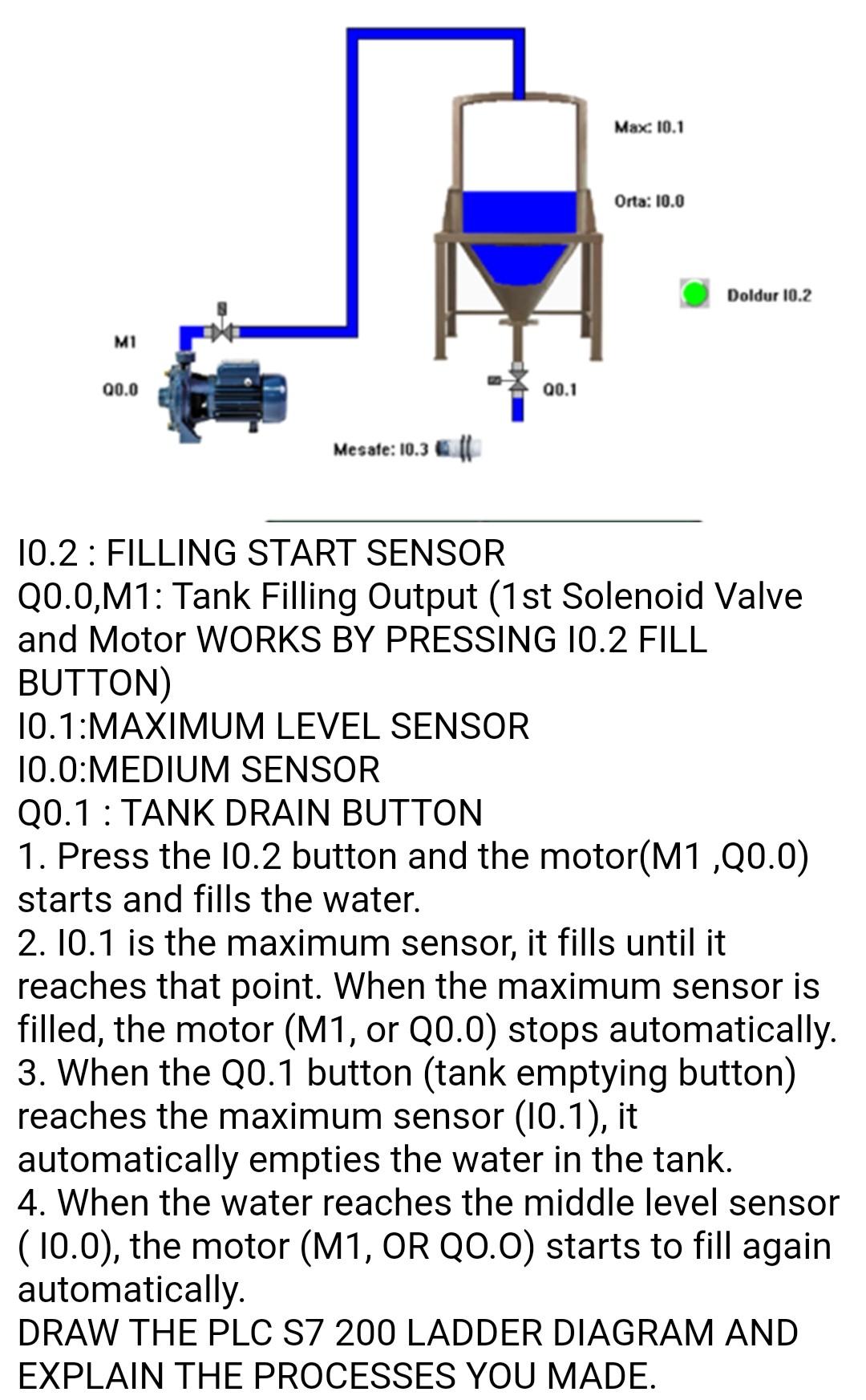 Max: I0.1

Orta: I0.0

Doldur I0.2

M1

Q0.0

Q0.1

Mesafe: I0.3

I0.2 : FILLING START SENSOR
Q0.0,M1: Tank Filling Output (1st Solenoid Valve and Motor WORKS BY PRESSING I0.2 FILL BUTTON)
I0.1:MAXIMUM LEVEL SENSOR
I0.0:MEDIUM SENSOR
Q0.1 : TANK DRAIN BUTTON
1. Press the I0.2 button and the motor(M1 ,Q0.0) starts and fills the water.
2. I0.1 is the maximum sensor, it fills until it reaches that point. When the maximum sensor is filled, the motor (M1, or Q0.0) stops automatically.
3. When the Q0.1 button (tank emptying button) reaches the maximum sensor (I0.1), it automatically empties the water in the tank.
4. When the water reaches the middle level sensor ( I0.0), the motor (M1, OR QO.O) starts to fill again automatically.
DRAW THE PLC S7 200 LADDER DIAGRAM AND EXPLAIN THE PROCESSES YOU MADE.