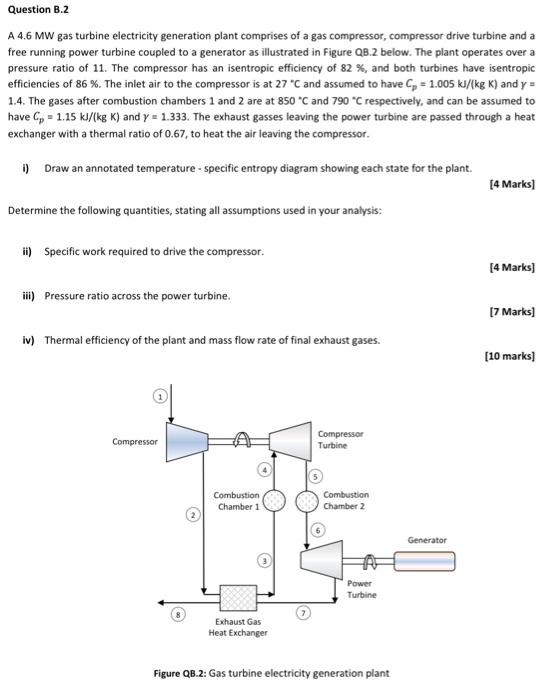 Question B.2

A 4.6 MW gas turbine electricity generation plant comprises of a gas compressor, compressor drive turbine and a free running power turbine coupled to a generator as illustrated in Figure QB.2 below. The plant operates over a pressure ratio of 11. The compressor has an isentropic efficiency of 82 %, and both turbines have isentropic efficiencies of 86 %. The inlet air to the compressor is at 27 °C and assumed to have $C_p$ = 1.005 kJ/(kg K) and $\gamma$ = 1.4. The gases after combustion chambers 1 and 2 are at 850 °C and 790 °C respectively, and can be assumed to have $C_p$ = 1.15 kJ/(kg K) and $\gamma$ = 1.333. The exhaust gasses leaving the power turbine are passed through a heat exchanger with a thermal ratio of 0.67, to heat the air leaving the compressor.

i) Draw an annotated temperature - specific entropy diagram showing each state for the plant.
[4 Marks]

Determine the following quantities, stating all assumptions used in your analysis:

ii) Specific work required to drive the compressor.
[4 Marks]

iii) Pressure ratio across the power turbine.
[7 Marks]

iv) Thermal efficiency of the plant and mass flow rate of final exhaust gases.
[10 marks]

1
Compressor
Compressor Turbine
4
5
Combustion Chamber 1
Combustion Chamber 2
2
6
Generator
3
Power Turbine
8
7
Exhaust Gas Heat Exchanger

Figure QB.2: Gas turbine electricity generation plant